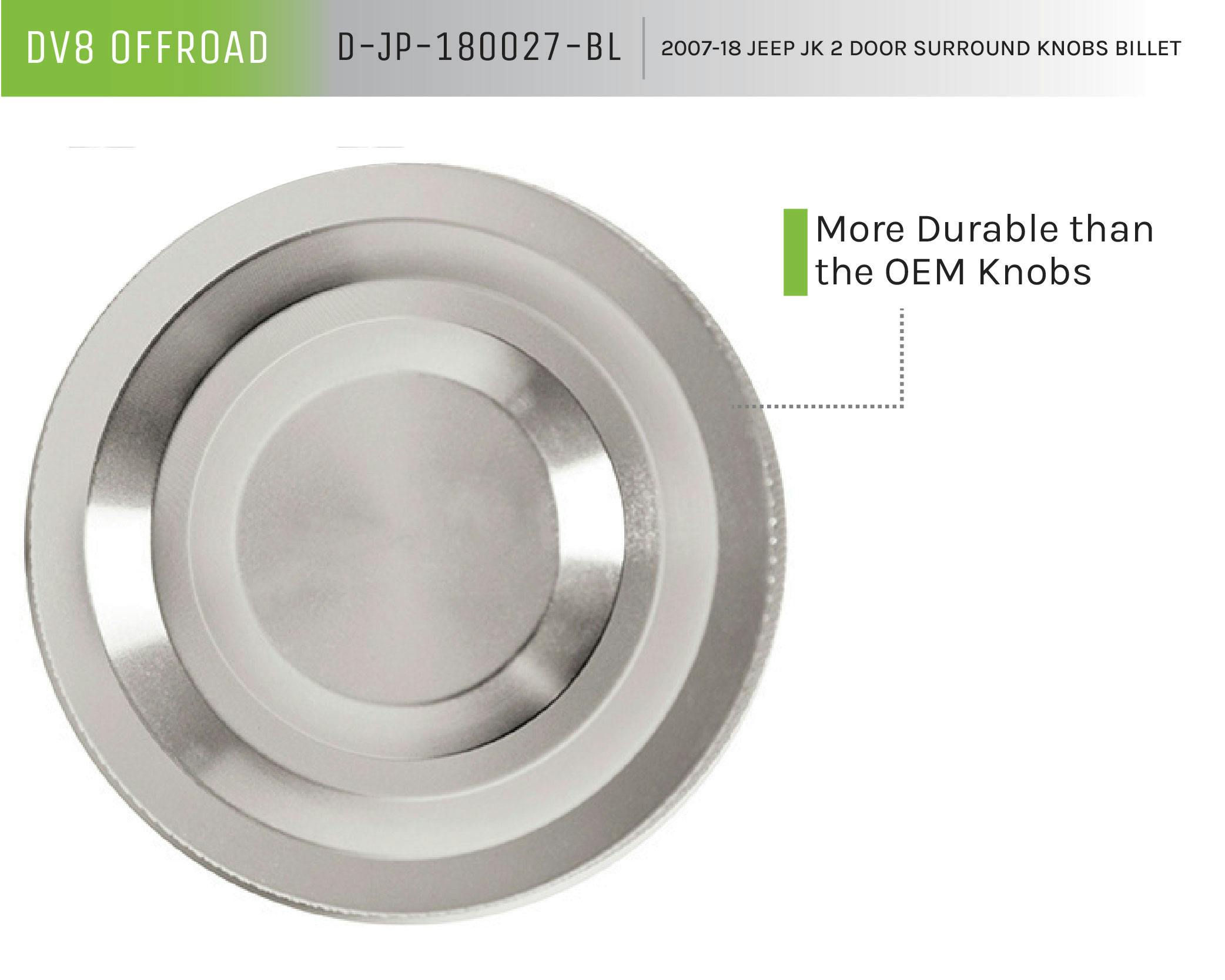 DV8 OFFROAD

D-JP-180027-BL

2007-18 JEEP JK 2 DOOR SURROUND KNOBS BILLET

More Durable than the OEM Knobs