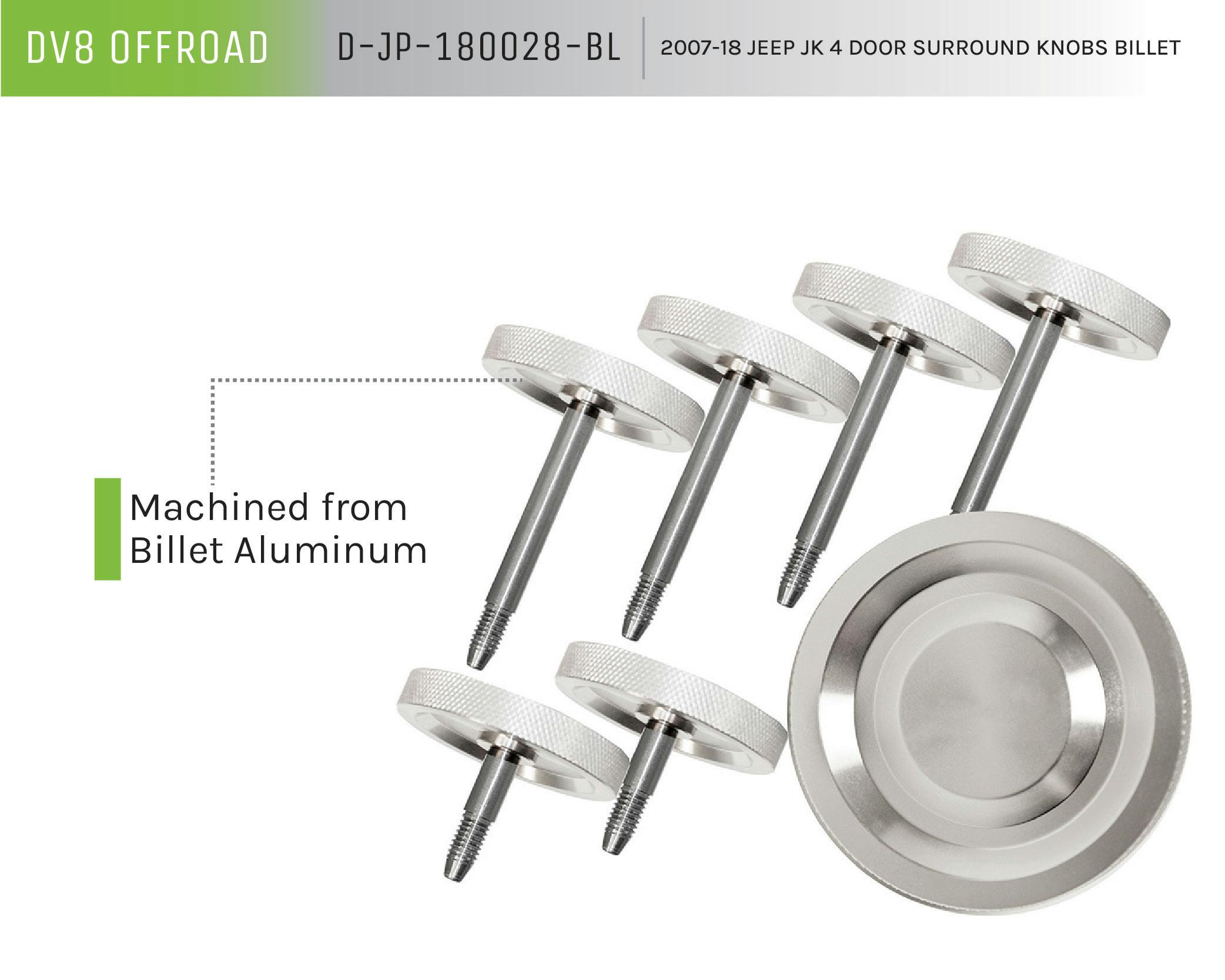 DV8 OFFROAD

D-JP-180028-BL

2007-18 JEEP JK 4 DOOR SURROUND KNOBS BILLET

Machined from Billet Aluminum