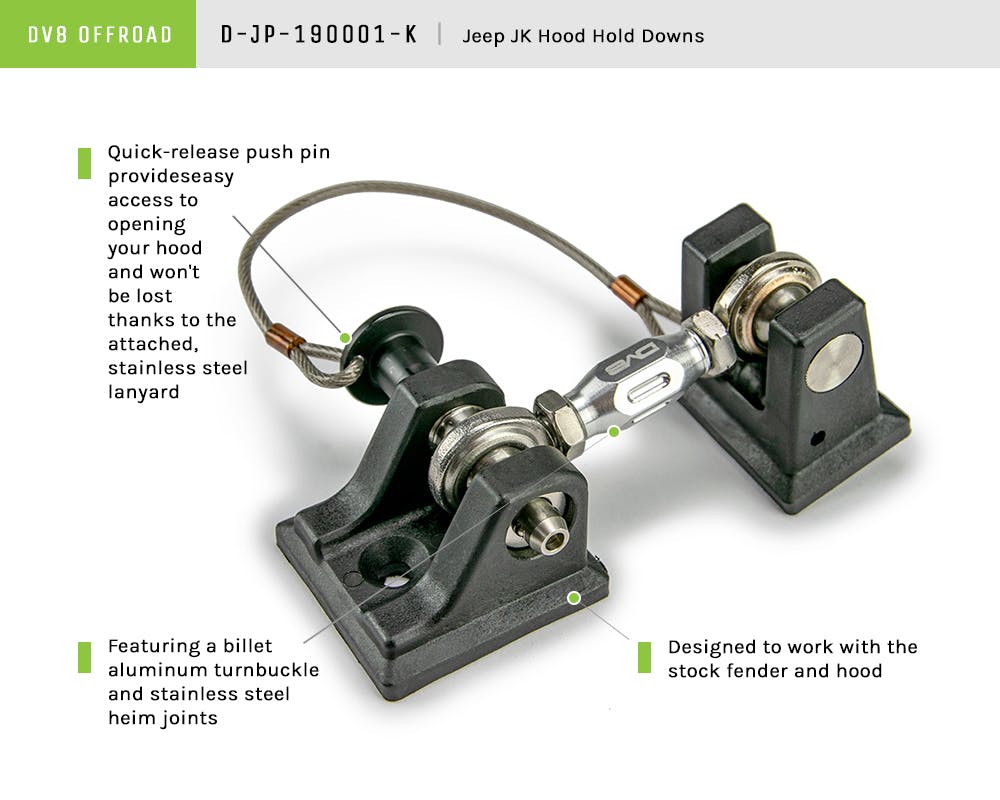 DV8 OFFROAD

D-JP-190001-K | Jeep JK Hood Hold Downs

Quick-release push pin provideseasy access to opening your hood and won't be lost thanks to the attached, stainless steel lanyard

DV8

Featuring a billet aluminum turnbuckle and stainless steel heim joints

Designed to work with the stock fender and hood