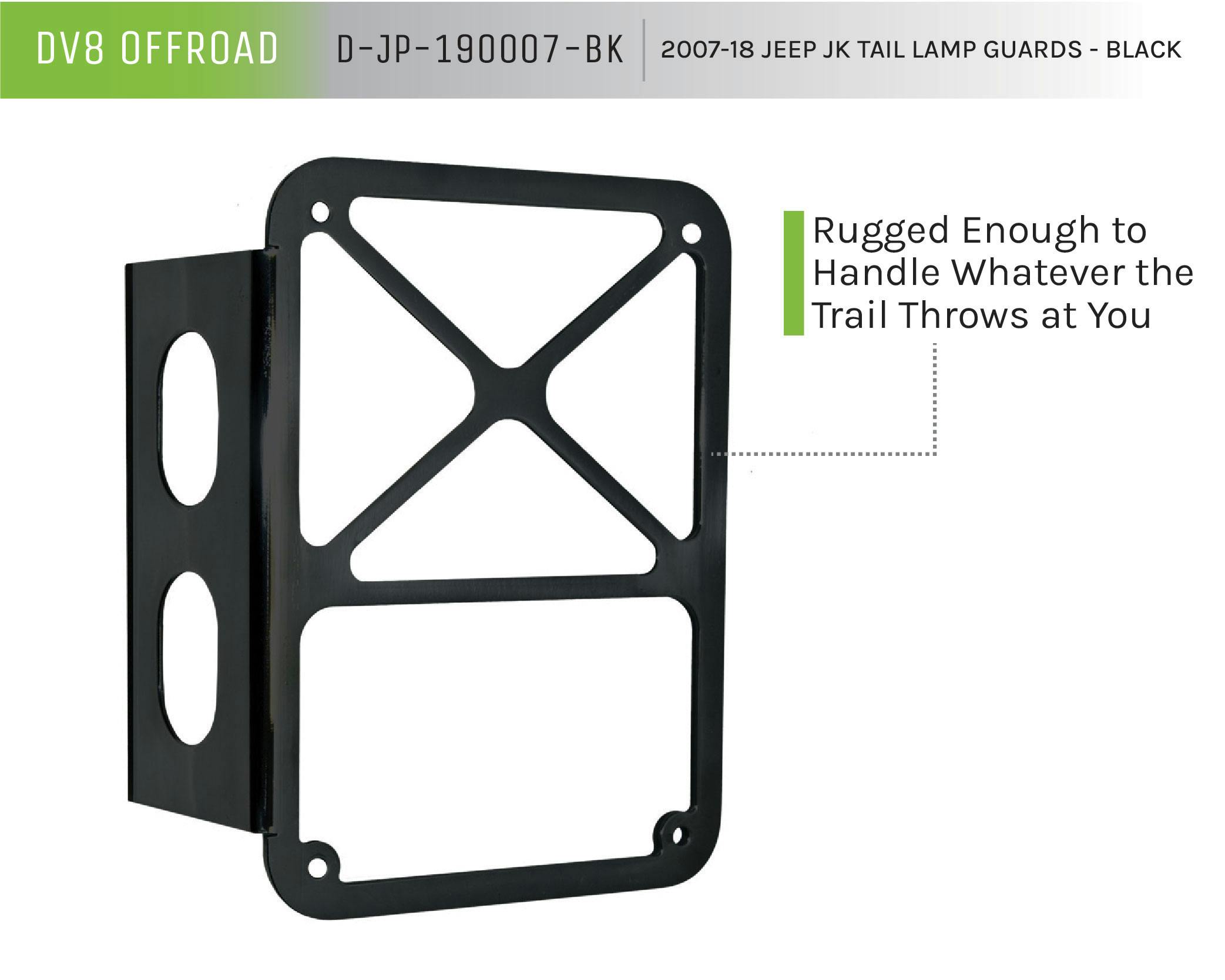 DV8 OFFROAD D-JP-190007-BK 2007-18 JEEP JK TAIL LAMP GUARDS - BLACK

Rugged Enough to Handle Whatever the Trail Throws at You