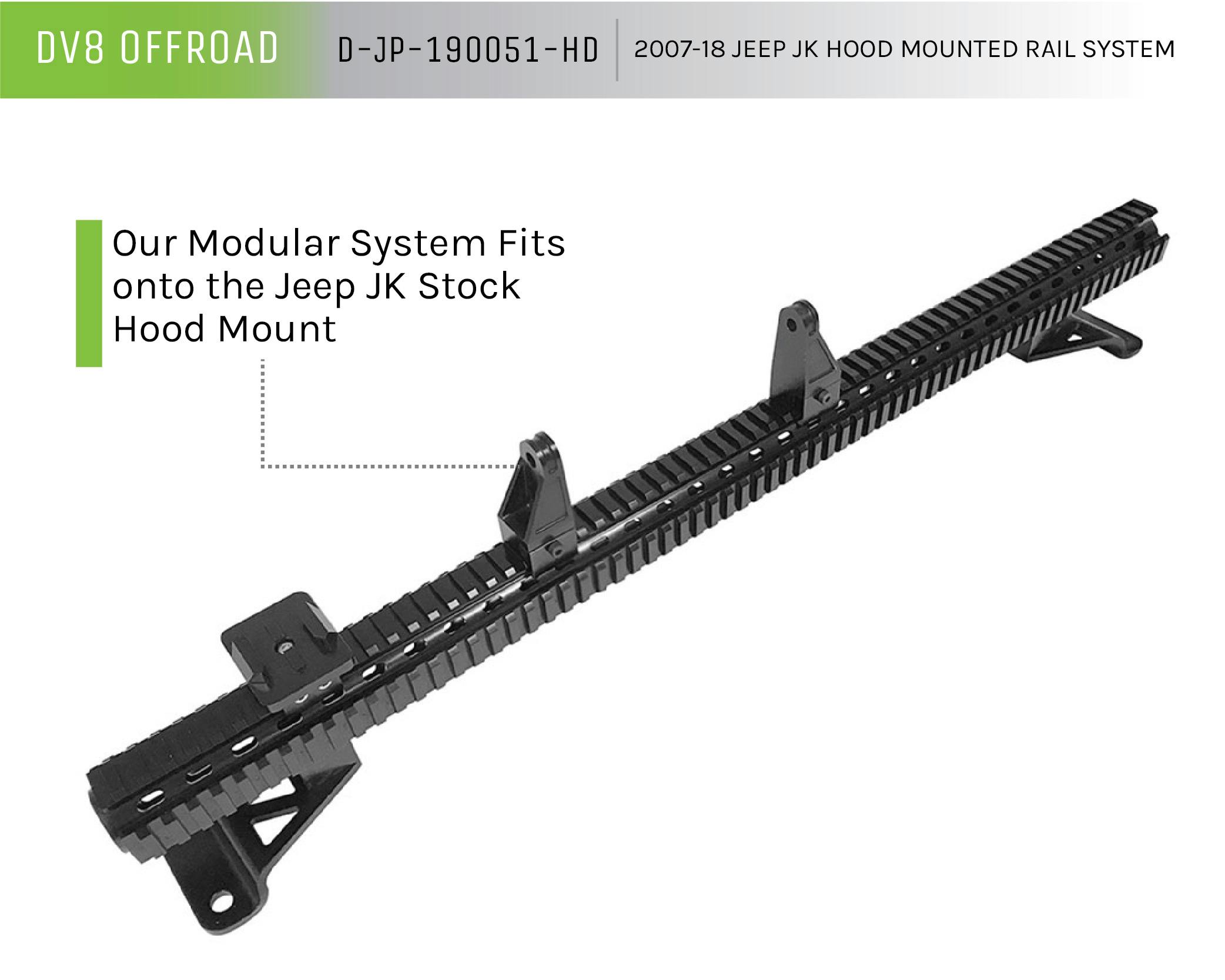 DV8 OFFROAD D-JP-190051-HD 2007-18 JEEP JK HOOD MOUNTED RAIL SYSTEM

Our Modular System Fits onto the Jeep JK Stock Hood Mount