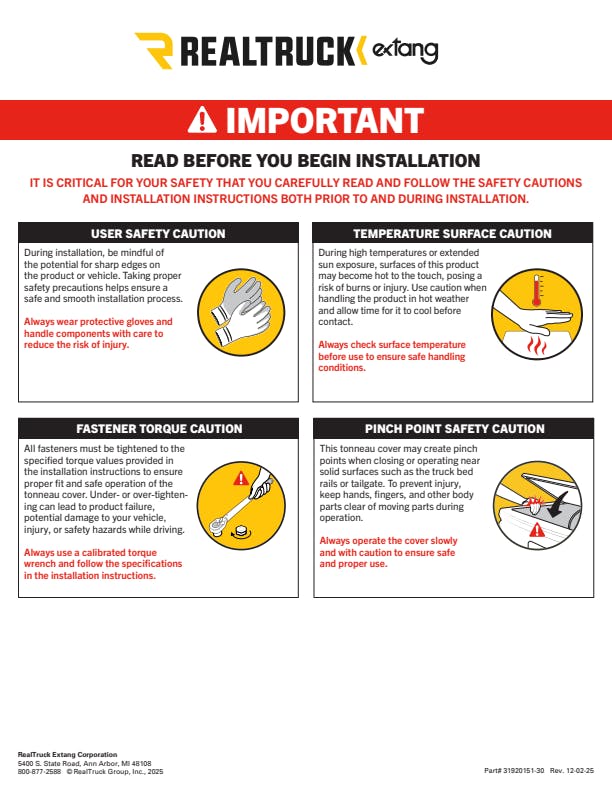 REALTRUCK extang

IMPORTANT

READ BEFORE YOU BEGIN INSTALLATION

IT IS CRITICAL FOR YOUR SAFETY THAT YOU CAREFULLY READ AND FOLLOW THE SAFETY CAUTIONS AND INSTALLATION INSTRUCTIONS BOTH PRIOR TO AND DURING INSTALLATION.

USER SAFETY CAUTION

During installation, be mindful of the potential for sharp edges on the product or vehicle. Taking proper safety precautions helps ensure a safe and smooth installation process.

Always wear protective gloves and handle components with care to reduce the risk of injury.

TEMPERATURE SURFACE CAUTION

During high temperatures or extended sun exposure, surfaces of this product may become hot to the touch, posing a risk of burns or injury. Use caution when handling the product in hot weather and allow time for it to cool before contact.

Always check surface temperature before use to ensure safe handling conditions.

FASTENER TORQUE CAUTION

All fasteners must be tightened to the specified torque values provided in the installation instructions to ensure proper fit and safe operation of the tonneau cover. Under- or over-tightening can lead to product failure, potential damage to your vehicle, injury, or safety hazards while driving.

Always use a calibrated torque wrench and follow the specifications in the installation instructions.

PINCH POINT SAFETY CAUTION

This tonneau cover may create pinch points when closing or operating near solid surfaces such as the truck bed rails or tailgate. To prevent injury, keep hands, fingers, and other body parts clear of moving parts during operation.

Always operate the cover slowly and with caution to ensure safe and proper use.

RealTruck Extang Corporation
5400 S. State Road, Ann Arbor, MI 48108
800-877-2588 © RealTruck Group, Inc., 2025

Part# 31920151-30 Rev. 12-02-25