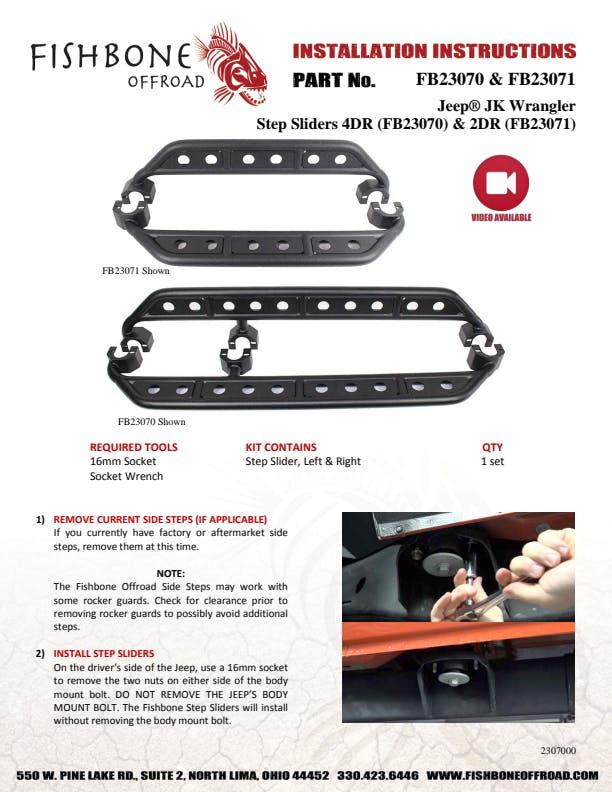 FISHBONE
OFFROAD

INSTALLATION INSTRUCTIONS

PART No. FB23070 & FB23071

Jeep® JK Wrangler
Step Sliders 4DR (FB23070) & 2DR (FB23071)

VIDEO AVAILABLE

FB23071 Shown

FB23070 Shown

| REQUIRED TOOLS | KIT CONTAINS | QTY |
|---|---|---|
| 16mm Socket | Step Slider, Left & Right | 1 set |
| Socket Wrench | | |

1) REMOVE CURRENT SIDE STEPS (IF APPLICABLE)
If you currently have factory or aftermarket side steps, remove them at this time.

NOTE:
The Fishbone Offroad Side Steps may work with some rocker guards. Check for clearance prior to removing rocker guards to possibly avoid additional steps.

2) INSTALL STEP SLIDERS
On the driver's side of the Jeep, use a 16mm socket to remove the two nuts on either side of the body mount bolt. DO NOT REMOVE THE JEEP'S BODY MOUNT BOLT. The Fishbone Step Sliders will install without removing the body mount bolt.

2307000

550 W. PINE LAKE RD., SUITE 2, NORTH LIMA, OHIO 44452 330.423.6446 WWW.FISHBONEOFFROAD.COM