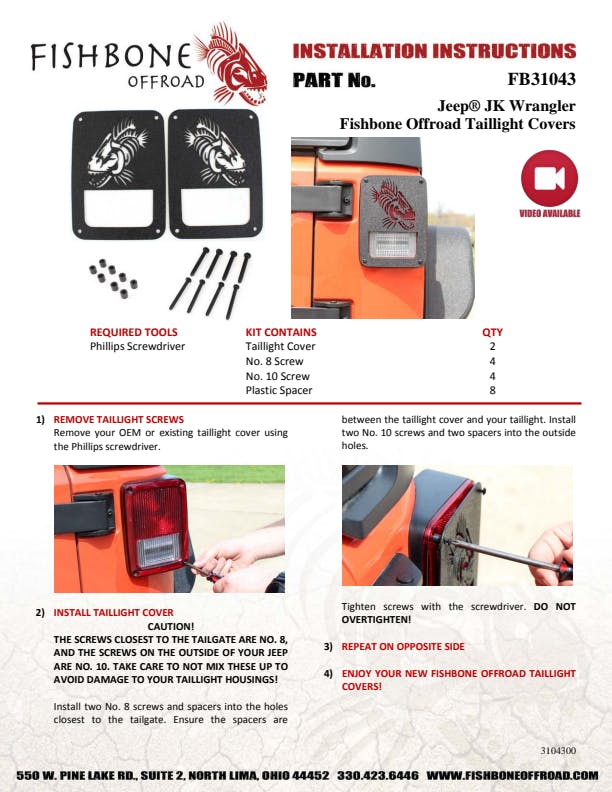 FISHBONE OFFROAD

INSTALLATION INSTRUCTIONS

PART No. FB31043

Jeep® JK Wrangler
Fishbone Offroad Taillight Covers

VIDEO AVAILABLE

| REQUIRED TOOLS | KIT CONTAINS | QTY |
|---|---|---|
| Phillips Screwdriver | Taillight Cover | 2 |
| | No. 8 Screw | 4 |
| | No. 10 Screw | 4 |
| | Plastic Spacer | 8 |

1) REMOVE TAILLIGHT SCREWS
Remove your OEM or existing taillight cover using the Phillips screwdriver.

2) INSTALL TAILLIGHT COVER
CAUTION!
THE SCREWS CLOSEST TO THE TAILGATE ARE NO. 8, AND THE SCREWS ON THE OUTSIDE OF YOUR JEEP ARE NO. 10. TAKE CARE TO NOT MIX THESE UP TO AVOID DAMAGE TO YOUR TAILLIGHT HOUSINGS!

Install two No. 8 screws and spacers into the holes closest to the tailgate. Ensure the spacers are between the taillight cover and your taillight. Install two No. 10 screws and two spacers into the outside holes.

Tighten screws with the screwdriver. DO NOT OVERTIGHTEN!

3) REPEAT ON OPPOSITE SIDE

4) ENJOY YOUR NEW FISHBONE OFFROAD TAILLIGHT COVERS!

3104300

550 W. PINE LAKE RD., SUITE 2, NORTH LIMA, OHIO 44452 330.423.6446 WWW.FISHBONEOFFROAD.COM