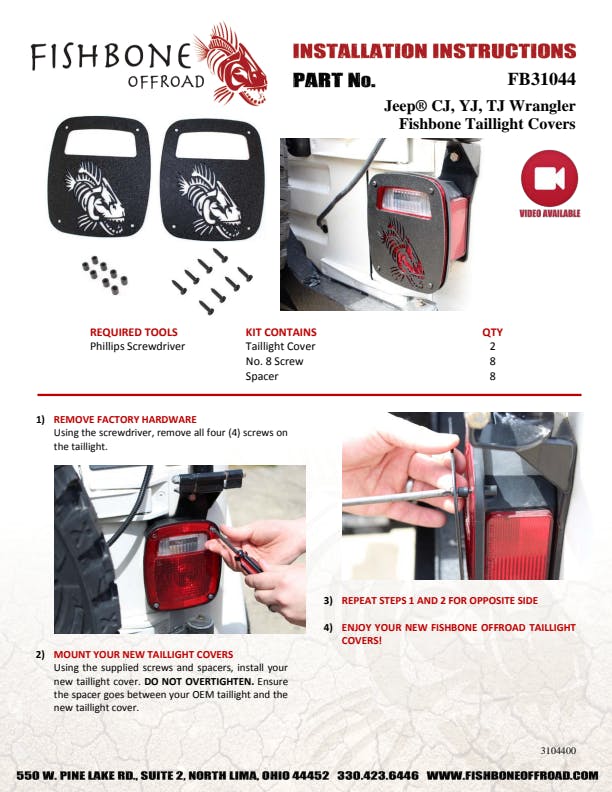 FISHBONE OFFROAD

INSTALLATION INSTRUCTIONS

PART No. FB31044

Jeep® CJ, YJ, TJ Wrangler
Fishbone Taillight Covers

VIDEO AVAILABLE

| REQUIRED TOOLS | KIT CONTAINS | QTY |
|---|---|---|
| Phillips Screwdriver | Taillight Cover | 2 |
| | No. 8 Screw | 8 |
| | Spacer | 8 |

1) REMOVE FACTORY HARDWARE
Using the screwdriver, remove all four (4) screws on the taillight.

2) MOUNT YOUR NEW TAILLIGHT COVERS
Using the supplied screws and spacers, install your new taillight cover. DO NOT OVERTIGHTEN. Ensure the spacer goes between your OEM taillight and the new taillight cover.

3) REPEAT STEPS 1 AND 2 FOR OPPOSITE SIDE

4) ENJOY YOUR NEW FISHBONE OFFROAD TAILLIGHT COVERS!

3104400

550 W. PINE LAKE RD., SUITE 2, NORTH LIMA, OHIO 44452 330.423.6446 WWW.FISHBONEOFFROAD.COM