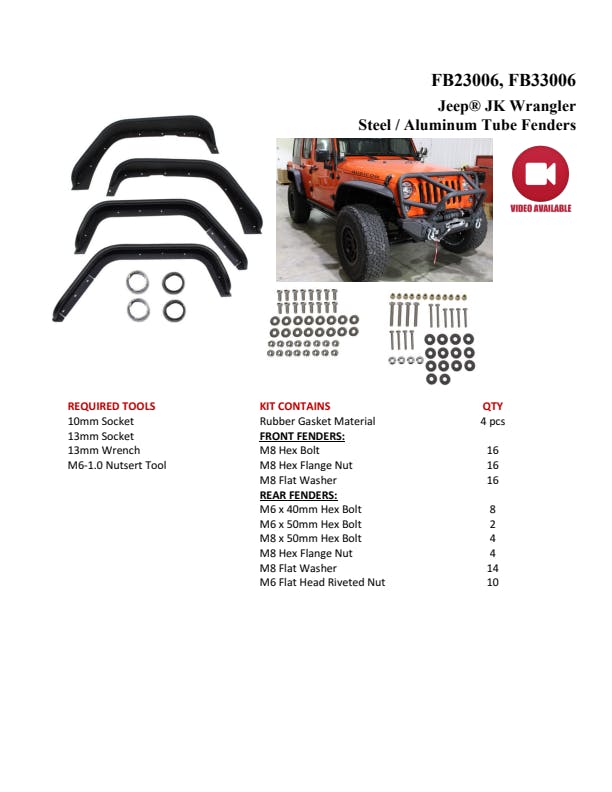 FB23006, FB33006

Jeep® JK Wrangler
Steel / Aluminum Tube Fenders

VIDEO AVAILABLE

REQUIRED TOOLS
10mm Socket
13mm Socket
13mm Wrench
M6-1.0 Nutsert Tool

| KIT CONTAINS | QTY |
|---|---|
| Rubber Gasket Material | 4 pcs |
| FRONT FENDERS: | |
| M8 Hex Bolt | 16 |
| M8 Hex Flange Nut | 16 |
| M8 Flat Washer | 16 |
| REAR FENDERS: | |
| M6 x 40mm Hex Bolt | 8 |
| M6 x 50mm Hex Bolt | 2 |
| M8 x 50mm Hex Bolt | 4 |
| M8 Hex Flange Nut | 4 |
| M8 Flat Washer | 14 |
| M6 Flat Head Riveted Nut | 10 |