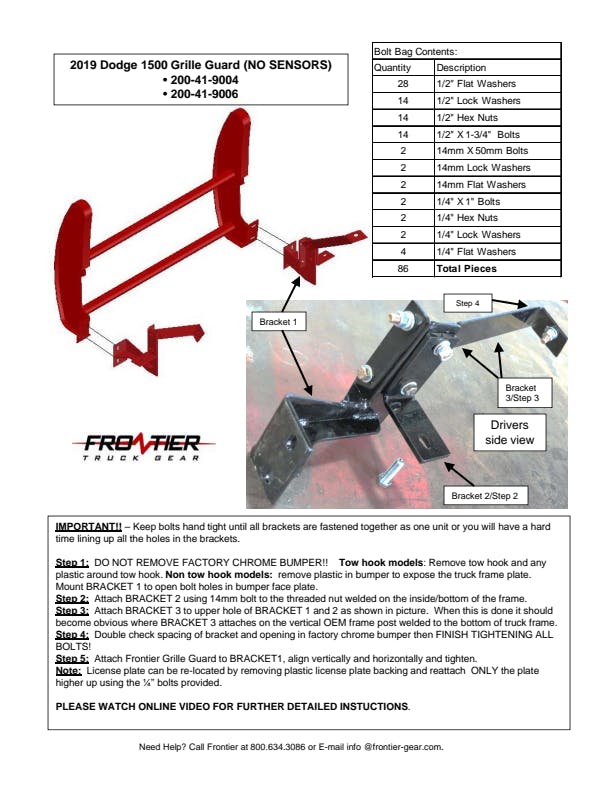 2019 Dodge 1500 Grille Guard (NO SENSORS)
• 200-41-9004
• 200-41-9006

Bolt Bag Contents:

| Quantity | Description |
|---|---|
| 28 | 1/2" Flat Washers |
| 14 | 1/2" Lock Washers |
| 14 | 1/2" Hex Nuts |
| 14 | 1/2" X 1-3/4" Bolts |
| 2 | 14mm X 50mm Bolts |
| 2 | 14mm Lock Washers |
| 2 | 14mm Flat Washers |
| 2 | 1/4" X 1" Bolts |
| 2 | 1/4" Hex Nuts |
| 2 | 1/4" Lock Washers |
| 4 | 1/4" Flat Washers |
| 86 | Total Pieces |

Bracket 1

Step 4

Bracket 3/Step 3

Drivers side view

Bracket 2/Step 2

FRONTIER
TRUCK GEAR

IMPORTANT!! – Keep bolts hand tight until all brackets are fastened together as one unit or you will have a hard time lining up all the holes in the brackets.

Step 1: DO NOT REMOVE FACTORY CHROME BUMPER!! Tow hook models: Remove tow hook and any plastic around tow hook. Non tow hook models: remove plastic in bumper to expose the truck frame plate. Mount BRACKET 1 to open bolt holes in bumper face plate.
Step 2: Attach BRACKET 2 using 14mm bolt to the threaded nut welded on the inside/bottom of the frame.
Step 3: Attach BRACKET 3 to upper hole of BRACKET 1 and 2 as shown in picture. When this is done it should become obvious where BRACKET 3 attaches on the vertical OEM frame post welded to the bottom of truck frame.
Step 4: Double check spacing of bracket and opening in factory chrome bumper then FINISH TIGHTENING ALL BOLTS!
Step 5: Attach Frontier Grille Guard to BRACKET1, align vertically and horizontally and tighten.
Note: License plate can be re-located by removing plastic license plate backing and reattach ONLY the plate higher up using the ¼" bolts provided.

PLEASE WATCH ONLINE VIDEO FOR FURTHER DETAILED INSTUCTIONS.

Need Help? Call Frontier at 800.634.3086 or E-mail info @frontier-gear.com.