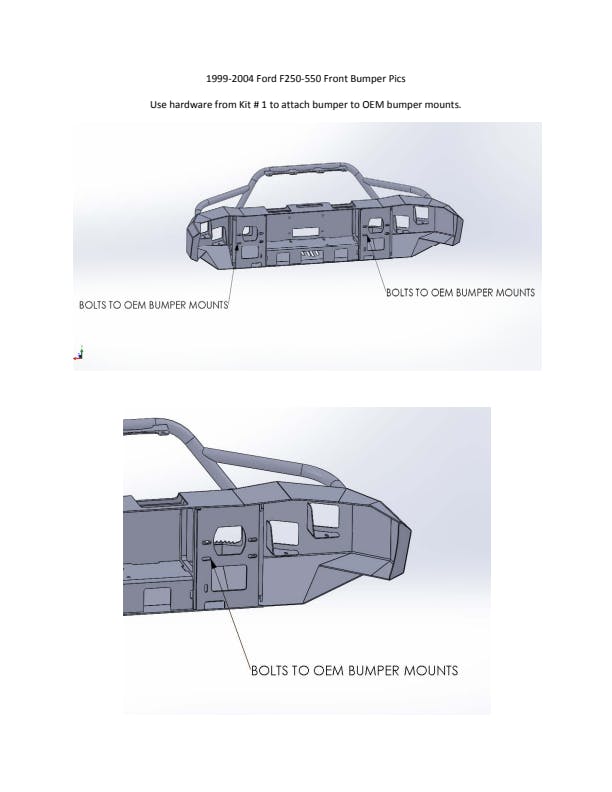 1999-2004 Ford F250-550 Front Bumper Pics

Use hardware from Kit # 1 to attach bumper to OEM bumper mounts.

BOLTS TO OEM BUMPER MOUNTS

BOLTS TO OEM BUMPER MOUNTS

BOLTS TO OEM BUMPER MOUNTS