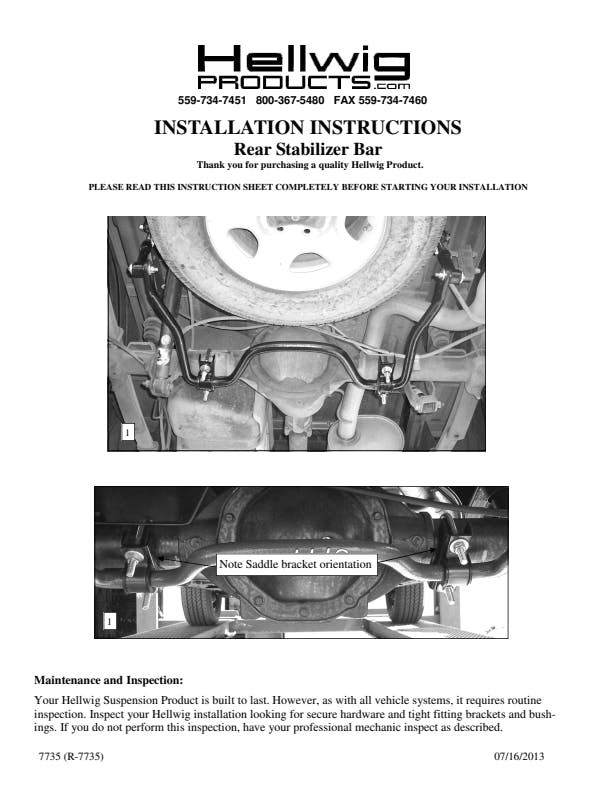 Hellwig
PRODUCTS.com
559-734-7451 800-367-5480 FAX 559-734-7460

INSTALLATION INSTRUCTIONS
Rear Stabilizer Bar
Thank you for purchasing a quality Hellwig Product.

PLEASE READ THIS INSTRUCTION SHEET COMPLETELY BEFORE STARTING YOUR INSTALLATION

1

Note Saddle bracket orientation

1

Maintenance and Inspection:

Your Hellwig Suspension Product is built to last. However, as with all vehicle systems, it requires routine inspection. Inspect your Hellwig installation looking for secure hardware and tight fitting brackets and bushings. If you do not perform this inspection, have your professional mechanic inspect as described.

7735 (R-7735)

07/16/2013