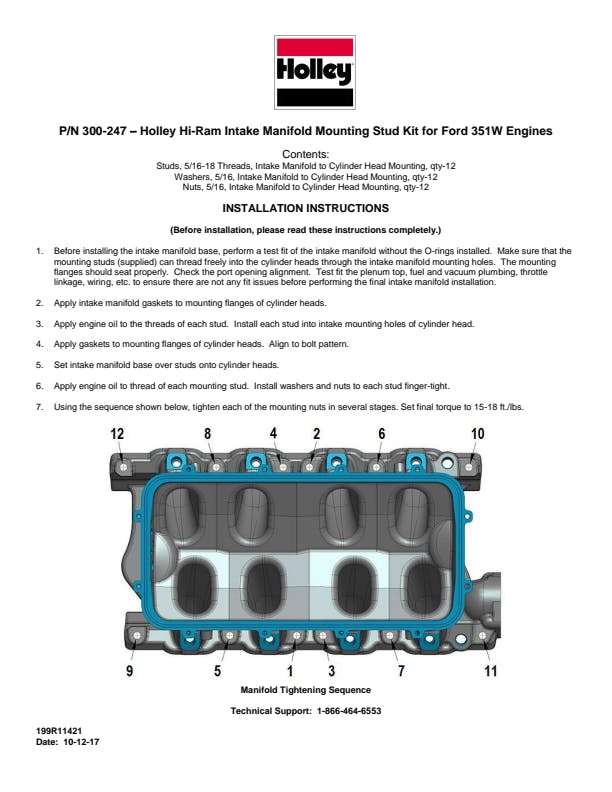 Holley

P/N 300-247 – Holley Hi-Ram Intake Manifold Mounting Stud Kit for Ford 351W Engines

Contents:
Studs, 5/16-18 Threads, Intake Manifold to Cylinder Head Mounting, qty-12
Washers, 5/16, Intake Manifold to Cylinder Head Mounting, qty-12
Nuts, 5/16, Intake Manifold to Cylinder Head Mounting, qty-12

INSTALLATION INSTRUCTIONS

(Before installation, please read these instructions completely.)

1. Before installing the intake manifold base, perform a test fit of the intake manifold without the O-rings installed. Make sure that the mounting studs (supplied) can thread freely into the cylinder heads through the intake manifold mounting holes. The mounting flanges should seat properly. Check the port opening alignment. Test fit the plenum top, fuel and vacuum plumbing, throttle linkage, wiring, etc. to ensure there are not any fit issues before performing the final intake manifold installation.

2. Apply intake manifold gaskets to mounting flanges of cylinder heads.

3. Apply engine oil to the threads of each stud. Install each stud into intake mounting holes of cylinder head.

4. Apply gaskets to mounting flanges of cylinder heads. Align to bolt pattern.

5. Set intake manifold base over studs onto cylinder heads.

6. Apply engine oil to thread of each mounting stud. Install washers and nuts to each stud finger-tight.

7. Using the sequence shown below, tighten each of the mounting nuts in several stages. Set final torque to 15-18 ft./lbs.

12 8 4 2 6 10

9 5 1 3 7 11

Manifold Tightening Sequence

Technical Support: 1-866-464-6553

199R11421
Date: 10-12-17