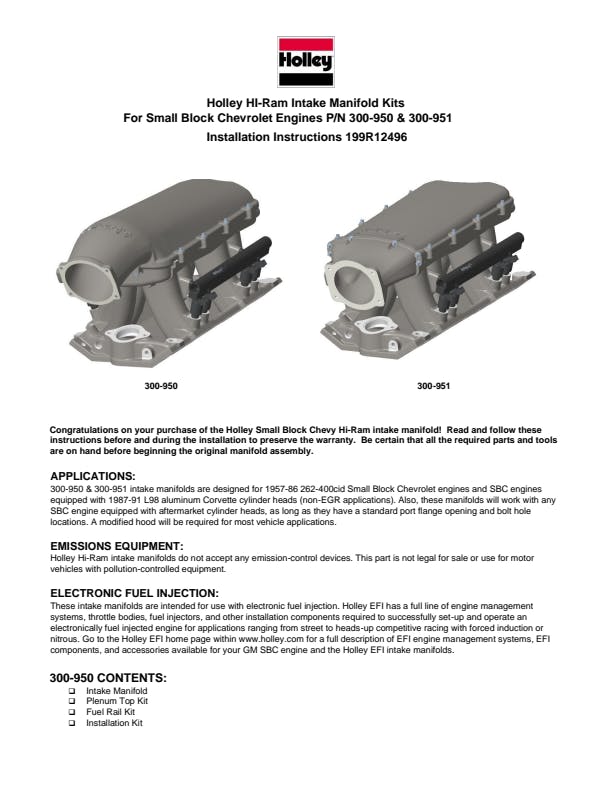 Holley

Holley HI-Ram Intake Manifold Kits
For Small Block Chevrolet Engines P/N 300-950 & 300-951
Installation Instructions 199R12496

300-950

300-951

Congratulations on your purchase of the Holley Small Block Chevy Hi-Ram intake manifold! Read and follow these instructions before and during the installation to preserve the warranty. Be certain that all the required parts and tools are on hand before beginning the original manifold assembly.

APPLICATIONS:
300-950 & 300-951 intake manifolds are designed for 1957-86 262-400cid Small Block Chevrolet engines and SBC engines equipped with 1987-91 L98 aluminum Corvette cylinder heads (non-EGR applications). Also, these manifolds will work with any SBC engine equipped with aftermarket cylinder heads, as long as they have a standard port flange opening and bolt hole locations. A modified hood will be required for most vehicle applications.

EMISSIONS EQUIPMENT:
Holley Hi-Ram intake manifolds do not accept any emission-control devices. This part is not legal for sale or use for motor vehicles with pollution-controlled equipment.

ELECTRONIC FUEL INJECTION:
These intake manifolds are intended for use with electronic fuel injection. Holley EFI has a full line of engine management systems, throttle bodies, fuel injectors, and other installation components required to successfully set-up and operate an electronically fuel injected engine for applications ranging from street to heads-up competitive racing with forced induction or nitrous. Go to the Holley EFI home page within www.holley.com for a full description of EFI engine management systems, EFI components, and accessories available for your GM SBC engine and the Holley EFI intake manifolds.

300-950 CONTENTS:
❑ Intake Manifold
❑ Plenum Top Kit
❑ Fuel Rail Kit
❑ Installation Kit