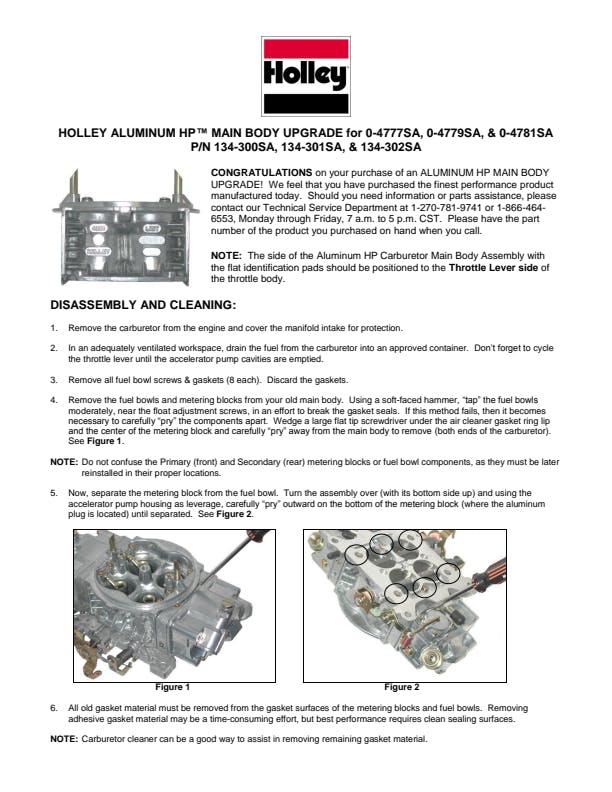 Holley

HOLLEY ALUMINUM HP™ MAIN BODY UPGRADE for 0-4777SA, 0-4779SA, & 0-4781SA
P/N 134-300SA, 134-301SA, & 134-302SA

CONGRATULATIONS on your purchase of an ALUMINUM HP MAIN BODY UPGRADE! We feel that you have purchased the finest performance product manufactured today. Should you need information or parts assistance, please contact our Technical Service Department at 1-270-781-9741 or 1-866-464-6553, Monday through Friday, 7 a.m. to 5 p.m. CST. Please have the part number of the product you purchased on hand when you call.

NOTE: The side of the Aluminum HP Carburetor Main Body Assembly with the flat identification pads should be positioned to the Throttle Lever side of the throttle body.

DISASSEMBLY AND CLEANING:

1. Remove the carburetor from the engine and cover the manifold intake for protection.

2. In an adequately ventilated workspace, drain the fuel from the carburetor into an approved container. Don't forget to cycle the throttle lever until the accelerator pump cavities are emptied.

3. Remove all fuel bowl screws & gaskets (8 each). Discard the gaskets.

4. Remove the fuel bowls and metering blocks from your old main body. Using a soft-faced hammer, "tap" the fuel bowls moderately, near the float adjustment screws, in an effort to break the gasket seals. If this method fails, then it becomes necessary to carefully "pry" the components apart. Wedge a large flat tip screwdriver under the air cleaner gasket ring lip and the center of the metering block and carefully "pry" away from the main body to remove (both ends of the carburetor). See Figure 1.

NOTE: Do not confuse the Primary (front) and Secondary (rear) metering blocks or fuel bowl components, as they must be later reinstalled in their proper locations.

5. Now, separate the metering block from the fuel bowl. Turn the assembly over (with its bottom side up) and using the accelerator pump housing as leverage, carefully "pry" outward on the bottom of the metering block (where the aluminum plug is located) until separated. See Figure 2.

Figure 1

Figure 2

6. All old gasket material must be removed from the gasket surfaces of the metering blocks and fuel bowls. Removing adhesive gasket material may be a time-consuming effort, but best performance requires clean sealing surfaces.

NOTE: Carburetor cleaner can be a good way to assist in removing remaining gasket material.