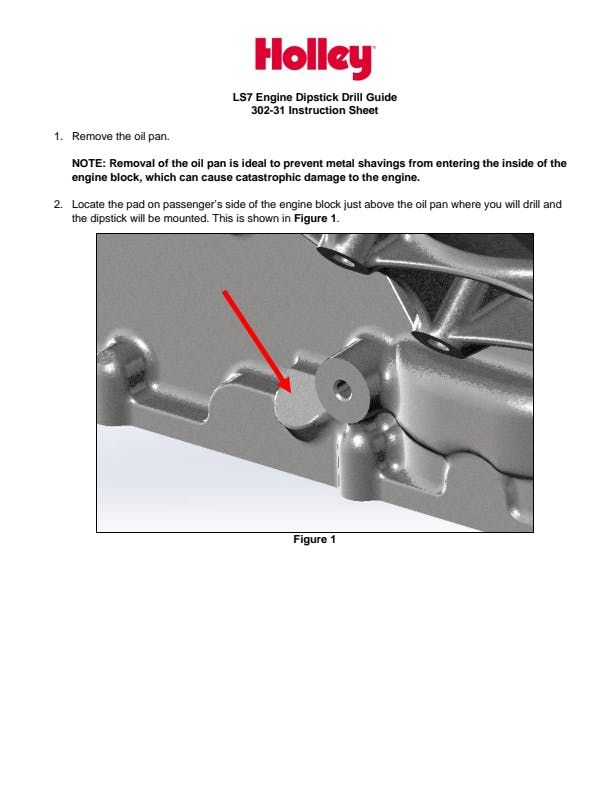 Holley

LS7 Engine Dipstick Drill Guide
302-31 Instruction Sheet

1. Remove the oil pan.

NOTE: Removal of the oil pan is ideal to prevent metal shavings from entering the inside of the engine block, which can cause catastrophic damage to the engine.

2. Locate the pad on passenger's side of the engine block just above the oil pan where you will drill and the dipstick will be mounted. This is shown in Figure 1.

Figure 1