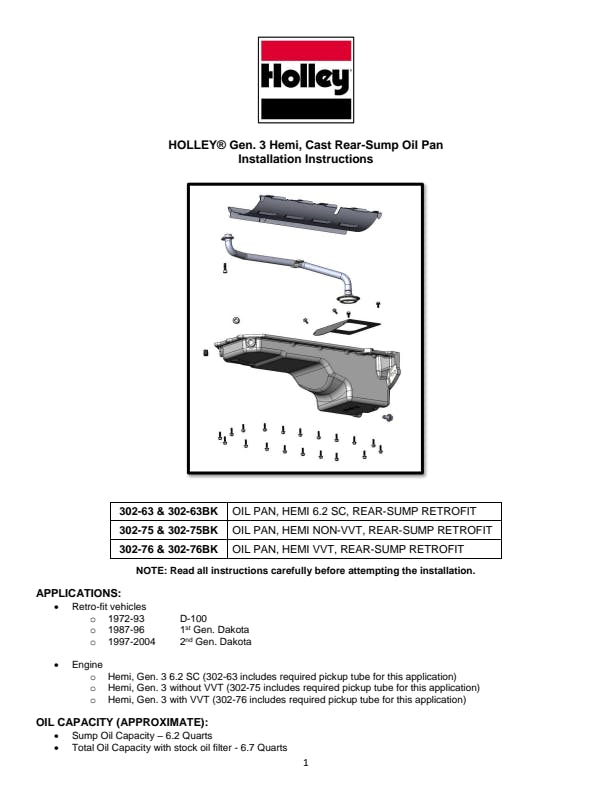 Holley

HOLLEY® Gen. 3 Hemi, Cast Rear-Sump Oil Pan
Installation Instructions

| 302-63 & 302-63BK | OIL PAN, HEMI 6.2 SC, REAR-SUMP RETROFIT |
|---|---|
| 302-75 & 302-75BK | OIL PAN, HEMI NON-VVT, REAR-SUMP RETROFIT |
| 302-76 & 302-76BK | OIL PAN, HEMI VVT, REAR-SUMP RETROFIT |

NOTE: Read all instructions carefully before attempting the installation.

APPLICATIONS:
• Retro-fit vehicles
 ○ 1972-93 D-100
 ○ 1987-96 1$^{st}$ Gen. Dakota
 ○ 1997-2004 2$^{nd}$ Gen. Dakota

• Engine
 ○ Hemi, Gen. 3 6.2 SC (302-63 includes required pickup tube for this application)
 ○ Hemi, Gen. 3 without VVT (302-75 includes required pickup tube for this application)
 ○ Hemi, Gen. 3 with VVT (302-76 includes required pickup tube for this application)

OIL CAPACITY (APPROXIMATE):
• Sump Oil Capacity – 6.2 Quarts
• Total Oil Capacity with stock oil filter - 6.7 Quarts

1