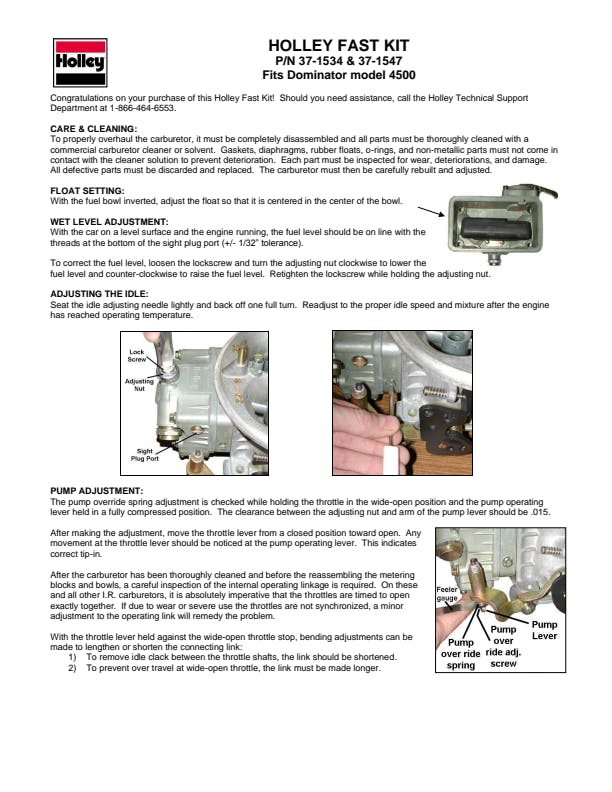 Holley

HOLLEY FAST KIT
P/N 37-1534 & 37-1547
Fits Dominator model 4500

Congratulations on your purchase of this Holley Fast Kit! Should you need assistance, call the Holley Technical Support Department at 1-866-464-6553.

CARE & CLEANING:
To properly overhaul the carburetor, it must be completely disassembled and all parts must be thoroughly cleaned with a commercial carburetor cleaner or solvent. Gaskets, diaphragms, rubber floats, o-rings, and non-metallic parts must not come in contact with the cleaner solution to prevent deterioration. Each part must be inspected for wear, deteriorations, and damage. All defective parts must be discarded and replaced. The carburetor must then be carefully rebuilt and adjusted.

FLOAT SETTING:
With the fuel bowl inverted, adjust the float so that it is centered in the center of the bowl.

WET LEVEL ADJUSTMENT:
With the car on a level surface and the engine running, the fuel level should be on line with the threads at the bottom of the sight plug port (+/- 1/32" tolerance).

To correct the fuel level, loosen the lockscrew and turn the adjusting nut clockwise to lower the fuel level and counter-clockwise to raise the fuel level. Retighten the lockscrew while holding the adjusting nut.

ADJUSTING THE IDLE:
Seat the idle adjusting needle lightly and back off one full turn. Readjust to the proper idle speed and mixture after the engine has reached operating temperature.

Lock Screw
Adjusting Nut
Sight Plug Port

PUMP ADJUSTMENT:
The pump override spring adjustment is checked while holding the throttle in the wide-open position and the pump operating lever held in a fully compressed position. The clearance between the adjusting nut and arm of the pump lever should be .015.

After making the adjustment, move the throttle lever from a closed position toward open. Any movement at the throttle lever should be noticed at the pump operating lever. This indicates correct tip-in.

After the carburetor has been thoroughly cleaned and before the reassembling the metering blocks and bowls, a careful inspection of the internal operating linkage is required. On these and all other I.R. carburetors, it is absolutely imperative that the throttles are timed to open exactly together. If due to wear or severe use the throttles are not synchronized, a minor adjustment to the operating link will remedy the problem.

With the throttle lever held against the wide-open throttle stop, bending adjustments can be made to lengthen or shorten the connecting link:
1) To remove idle clack between the throttle shafts, the link should be shortened.
2) To prevent over travel at wide-open throttle, the link must be made longer.

Feeler gauge
Pump over ride spring
Pump over ride adj. screw
Pump Lever