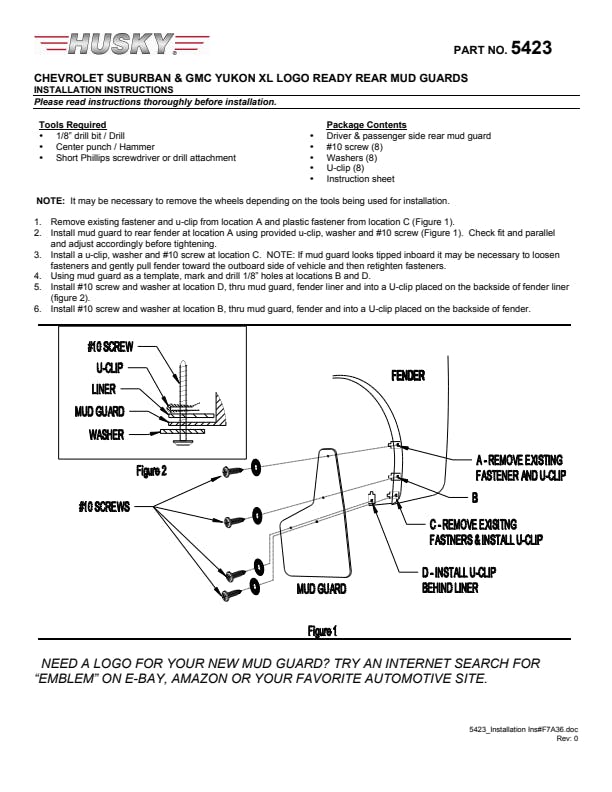 HUSKY

PART NO. 5423

CHEVROLET SUBURBAN & GMC YUKON XL LOGO READY REAR MUD GUARDS
INSTALLATION INSTRUCTIONS
Please read instructions thoroughly before installation.

Tools Required
• 1/8" drill bit / Drill
• Center punch / Hammer
• Short Phillips screwdriver or drill attachment

Package Contents
• Driver & passenger side rear mud guard
• #10 screw (8)
• Washers (8)
• U-clip (8)
• Instruction sheet

NOTE: It may be necessary to remove the wheels depending on the tools being used for installation.

1. Remove existing fastener and u-clip from location A and plastic fastener from location C (Figure 1).
2. Install mud guard to rear fender at location A using provided u-clip, washer and #10 screw (Figure 1). Check fit and parallel and adjust accordingly before tightening.
3. Install a u-clip, washer and #10 screw at location C. NOTE: If mud guard looks tipped inboard it may be necessary to loosen fasteners and gently pull fender toward the outboard side of vehicle and then retighten fasteners.
4. Using mud guard as a template, mark and drill 1/8" holes at locations B and D.
5. Install #10 screw and washer at location D, thru mud guard, fender liner and into a U-clip placed on the backside of fender liner (figure 2).
6. Install #10 screw and washer at location B, thru mud guard, fender and into a U-clip placed on the backside of fender.

#10 SCREW
U-CLIP
LINER
MUD GUARD
WASHER
Figure 2

FENDER
#10 SCREWS
A - REMOVE EXISTING FASTENER AND U-CLIP
B
C - REMOVE EXISITNG FASTNERS & INSTALL U-CLIP
D - INSTALL U-CLIP BEHIND LINER
MUD GUARD
Figure 1

NEED A LOGO FOR YOUR NEW MUD GUARD? TRY AN INTERNET SEARCH FOR "EMBLEM" ON E-BAY, AMAZON OR YOUR FAVORITE AUTOMOTIVE SITE.

5423_Installation Ins#F7A36.doc
Rev: 0