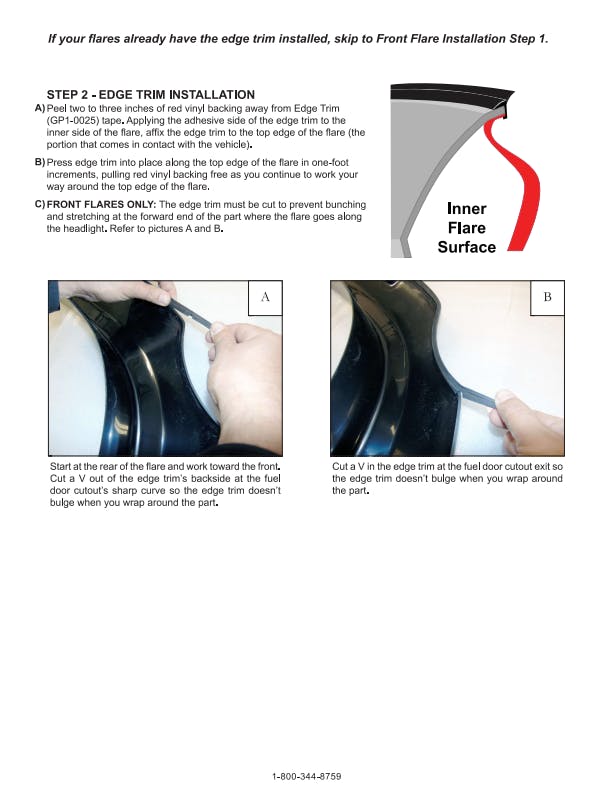 If your flares already have the edge trim installed, skip to Front Flare Installation Step 1.

STEP 2 - EDGE TRIM INSTALLATION

A) Peel two to three inches of red vinyl backing away from Edge Trim (GP1-0025) tape. Applying the adhesive side of the edge trim to the inner side of the flare, affix the edge trim to the top edge of the flare (the portion that comes in contact with the vehicle).

B) Press edge trim into place along the top edge of the flare in one-foot increments, pulling red vinyl backing free as you continue to work your way around the top edge of the flare.

C) FRONT FLARES ONLY: The edge trim must be cut to prevent bunching and stretching at the forward end of the part where the flare goes along the headlight. Refer to pictures A and B.

Inner Flare Surface

A

B

Start at the rear of the flare and work toward the front. Cut a V out of the edge trim's backside at the fuel door cutout's sharp curve so the edge trim doesn't bulge when you wrap around the part.

Cut a V in the edge trim at the fuel door cutout exit so the edge trim doesn't bulge when you wrap around the part.

1-800-344-8759