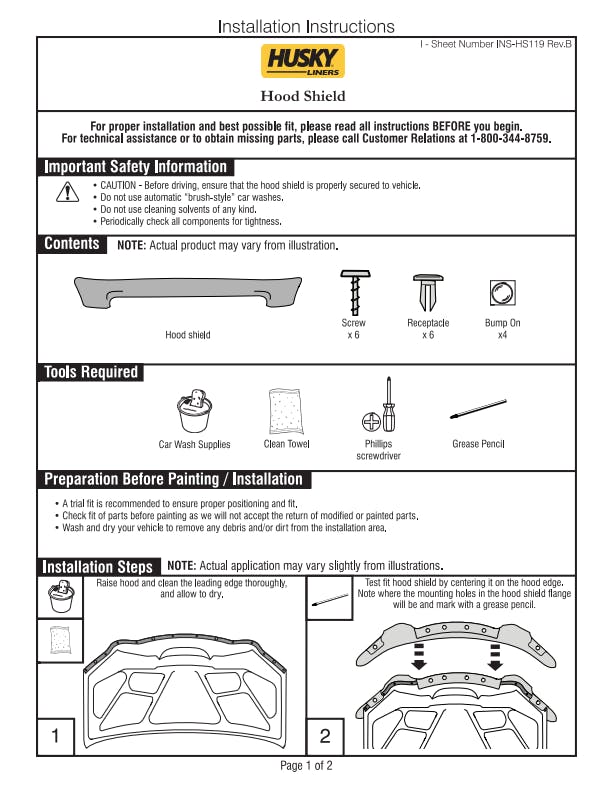 Installation Instructions

I - Sheet Number INS-HS119 Rev.B

HUSKY LINERS

Hood Shield

For proper installation and best possible fit, please read all instructions BEFORE you begin.
For technical assistance or to obtain missing parts, please call Customer Relations at 1-800-344-8759.

Important Safety Information

• CAUTION - Before driving, ensure that the hood shield is properly secured to vehicle.
• Do not use automatic "brush-style" car washes.
• Do not use cleaning solvents of any kind.
• Periodically check all components for tightness.

Contents NOTE: Actual product may vary from illustration.

Hood shield

Screw x 6

Receptacle x 6

Bump On x4

Tools Required

Car Wash Supplies

Clean Towel

Phillips screwdriver

Grease Pencil

Preparation Before Painting / Installation

• A trial fit is recommended to ensure proper positioning and fit.
• Check fit of parts before painting as we will not accept the return of modified or painted parts.
• Wash and dry your vehicle to remove any debris and/or dirt from the installation area.

Installation Steps NOTE: Actual application may vary slightly from illustrations.

Raise hood and clean the leading edge thoroughly, and allow to dry.

1

Test fit hood shield by centering it on the hood edge. Note where the mounting holes in the hood shield flange will be and mark with a grease pencil.

2

Page 1 of 2