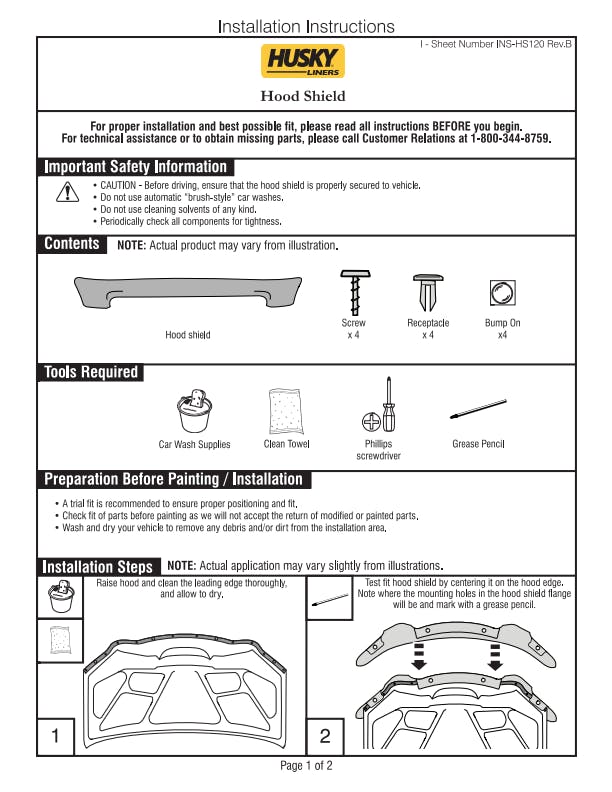 Installation Instructions

I - Sheet Number INS-HS120 Rev.B

HUSKY LINERS

Hood Shield

For proper installation and best possible fit, please read all instructions BEFORE you begin.
For technical assistance or to obtain missing parts, please call Customer Relations at 1-800-344-8759.

Important Safety Information

• CAUTION - Before driving, ensure that the hood shield is properly secured to vehicle.
• Do not use automatic "brush-style" car washes.
• Do not use cleaning solvents of any kind.
• Periodically check all components for tightness.

Contents

NOTE: Actual product may vary from illustration.

Hood shield

Screw x 4

Receptacle x 4

Bump On x4

Tools Required

Car Wash Supplies

Clean Towel

Phillips screwdriver

Grease Pencil

Preparation Before Painting / Installation

• A trial fit is recommended to ensure proper positioning and fit.
• Check fit of parts before painting as we will not accept the return of modified or painted parts.
• Wash and dry your vehicle to remove any debris and/or dirt from the installation area.

Installation Steps

NOTE: Actual application may vary slightly from illustrations.

Raise hood and clean the leading edge thoroughly, and allow to dry.

1

Test fit hood shield by centering it on the hood edge. Note where the mounting holes in the hood shield flange will be and mark with a grease pencil.

2

Page 1 of 2