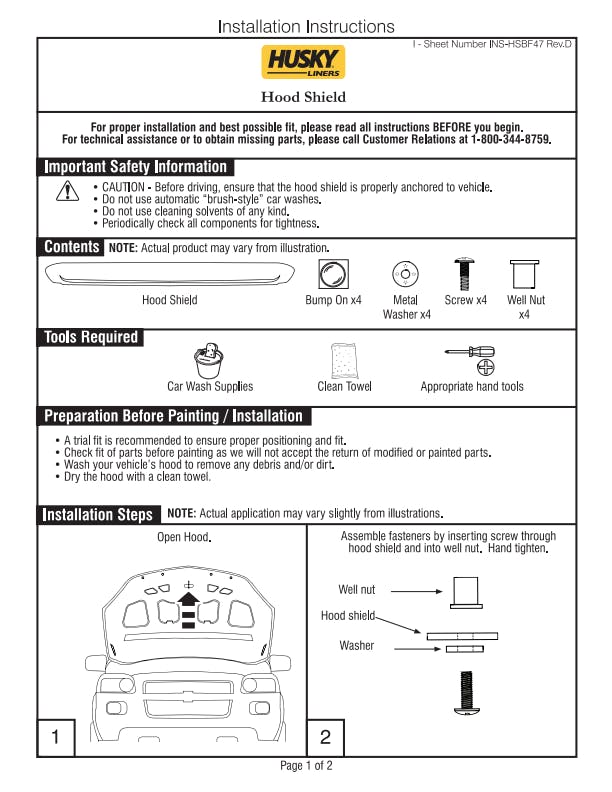 Installation Instructions

I - Sheet Number INS-HSBF47 Rev.D

HUSKY LINERS

Hood Shield

For proper installation and best possible fit, please read all instructions BEFORE you begin.
For technical assistance or to obtain missing parts, please call Customer Relations at 1-800-344-8759.

Important Safety Information

• CAUTION - Before driving, ensure that the hood shield is properly anchored to vehicle.
• Do not use automatic "brush-style" car washes.
• Do not use cleaning solvents of any kind.
• Periodically check all components for tightness.

Contents NOTE: Actual product may vary from illustration.

Hood Shield

Bump On x4

Metal Washer x4

Screw x4

Well Nut x4

Tools Required

Car Wash Supplies

Clean Towel

Appropriate hand tools

Preparation Before Painting / Installation

• A trial fit is recommended to ensure proper positioning and fit.
• Check fit of parts before painting as we will not accept the return of modified or painted parts.
• Wash your vehicle's hood to remove any debris and/or dirt.
• Dry the hood with a clean towel.

Installation Steps NOTE: Actual application may vary slightly from illustrations.

Open Hood.

1

Assemble fasteners by inserting screw through hood shield and into well nut. Hand tighten.

Well nut

Hood shield

Washer

2

Page 1 of 2