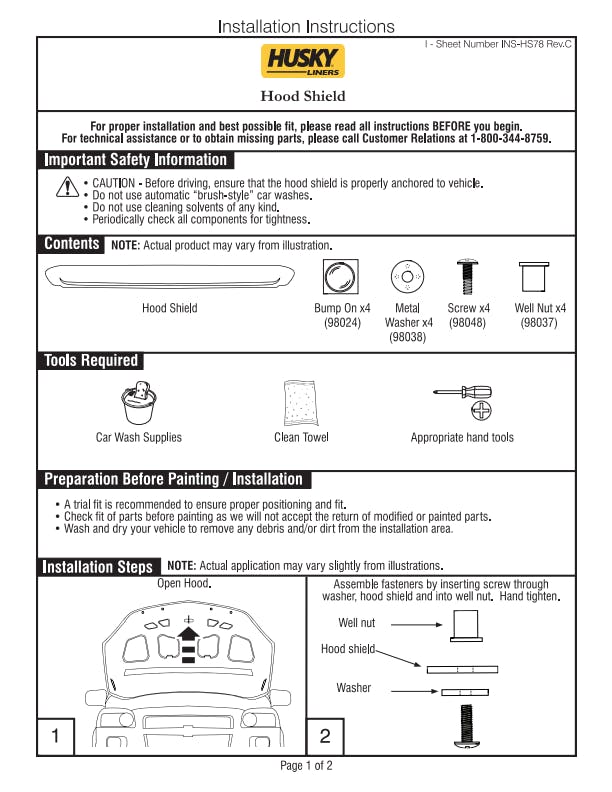 Installation Instructions

I - Sheet Number INS-HS78 Rev.C

HUSKY LINERS

Hood Shield

For proper installation and best possible fit, please read all instructions BEFORE you begin.
For technical assistance or to obtain missing parts, please call Customer Relations at 1-800-344-8759.

Important Safety Information

• CAUTION - Before driving, ensure that the hood shield is properly anchored to vehicle.
• Do not use automatic "brush-style" car washes.
• Do not use cleaning solvents of any kind.
• Periodically check all components for tightness.

Contents NOTE: Actual product may vary from illustration.

Hood Shield

Bump On x4 (98024)

Metal Washer x4 (98038)

Screw x4 (98048)

Well Nut x4 (98037)

Tools Required

Car Wash Supplies

Clean Towel

Appropriate hand tools

Preparation Before Painting / Installation

• A trial fit is recommended to ensure proper positioning and fit.
• Check fit of parts before painting as we will not accept the return of modified or painted parts.
• Wash and dry your vehicle to remove any debris and/or dirt from the installation area.

Installation Steps NOTE: Actual application may vary slightly from illustrations.

Open Hood.

1

Assemble fasteners by inserting screw through washer, hood shield and into well nut. Hand tighten.

Well nut

Hood shield

Washer

2

Page 1 of 2