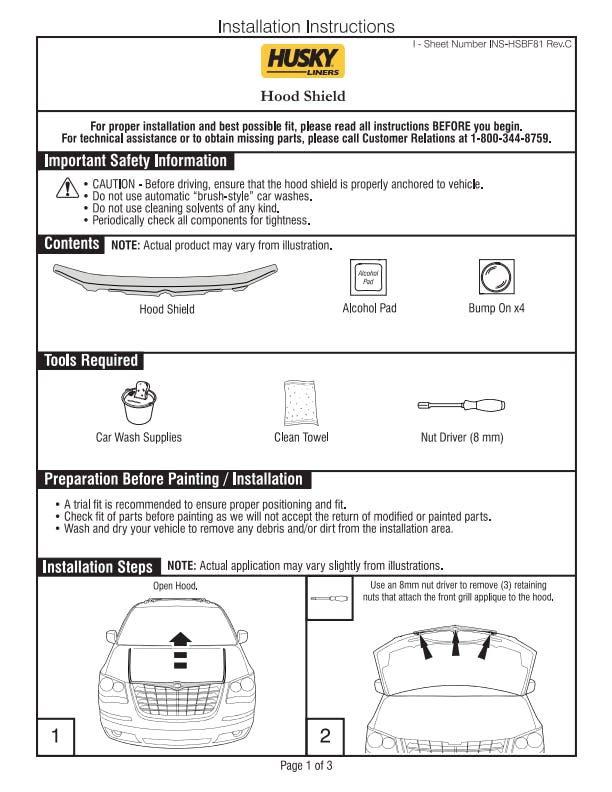 Installation Instructions

I - Sheet Number INS-HSBF81 Rev.C

HUSKY LINERS

Hood Shield

For proper installation and best possible fit, please read all instructions BEFORE you begin.
For technical assistance or to obtain missing parts, please call Customer Relations at 1-800-344-8759.

Important Safety Information

• CAUTION - Before driving, ensure that the hood shield is properly anchored to vehicle.
• Do not use automatic "brush-style" car washes.
• Do not use cleaning solvents of any kind.
• Periodically check all components for tightness.

Contents NOTE: Actual product may vary from illustration.

Hood Shield

Alcohol Pad

Alcohol Pad

Bump On x4

Tools Required

Car Wash Supplies

Clean Towel

Nut Driver (8 mm)

Preparation Before Painting / Installation

• A trial fit is recommended to ensure proper positioning and fit.
• Check fit of parts before painting as we will not accept the return of modified or painted parts.
• Wash and dry your vehicle to remove any debris and/or dirt from the installation area.

Installation Steps NOTE: Actual application may vary slightly from illustrations.

Open Hood.

1

Use an 8mm nut driver to remove (3) retaining nuts that attach the front grill applique to the hood.

2

Page 1 of 3