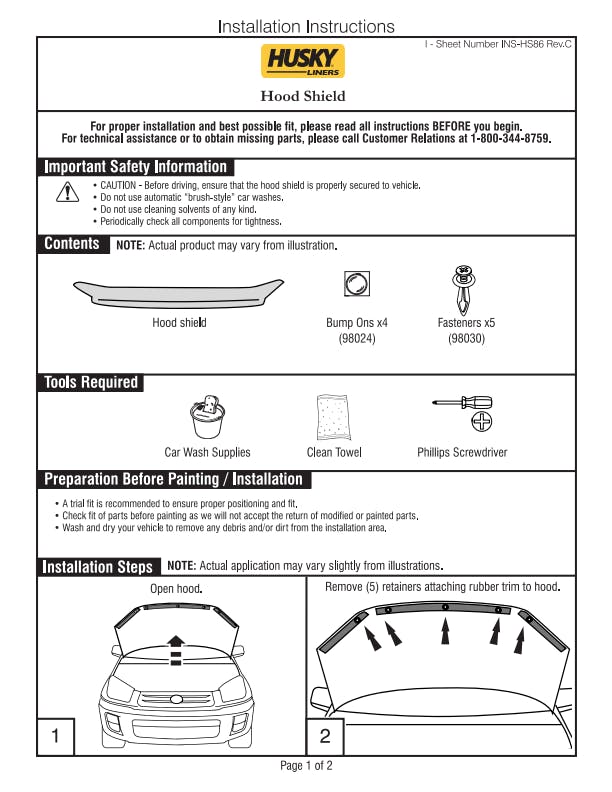 Installation Instructions

I - Sheet Number INS-HS86 Rev.C

HUSKY LINERS

Hood Shield

For proper installation and best possible fit, please read all instructions BEFORE you begin.
For technical assistance or to obtain missing parts, please call Customer Relations at 1-800-344-8759.

Important Safety Information

• CAUTION - Before driving, ensure that the hood shield is properly secured to vehicle.
• Do not use automatic "brush-style" car washes.
• Do not use cleaning solvents of any kind.
• Periodically check all components for tightness.

Contents NOTE: Actual product may vary from illustration.

Hood shield

Bump Ons x4 (98024)

Fasteners x5 (98030)

Tools Required

Car Wash Supplies

Clean Towel

Phillips Screwdriver

Preparation Before Painting / Installation

• A trial fit is recommended to ensure proper positioning and fit.
• Check fit of parts before painting as we will not accept the return of modified or painted parts.
• Wash and dry your vehicle to remove any debris and/or dirt from the installation area.

Installation Steps NOTE: Actual application may vary slightly from illustrations.

Open hood.

1

Remove (5) retainers attaching rubber trim to hood.

2

Page 1 of 2