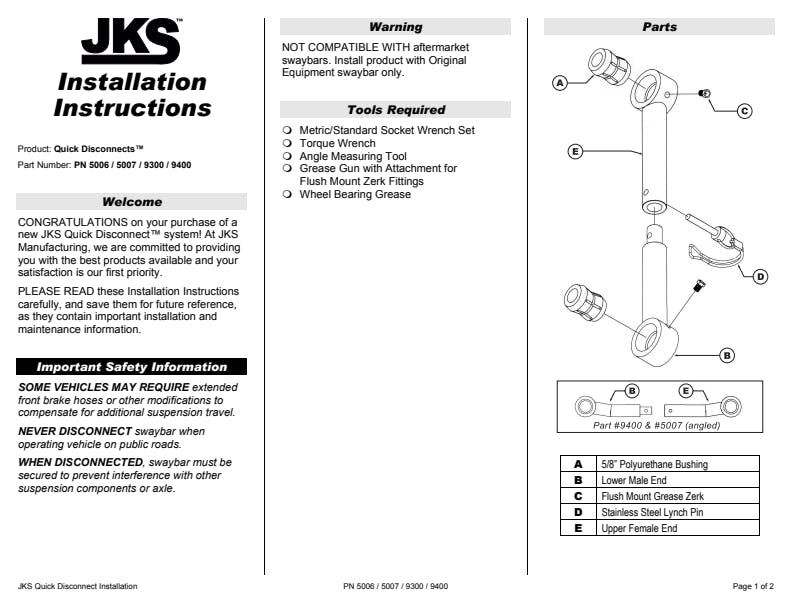 JKS™

Installation Instructions

Product: Quick Disconnects™

Part Number: PN 5006 / 5007 / 9300 / 9400

Welcome

CONGRATULATIONS on your purchase of a new JKS Quick Disconnect™ system! At JKS Manufacturing, we are committed to providing you with the best products available and your satisfaction is our first priority.

PLEASE READ these Installation Instructions carefully, and save them for future reference, as they contain important installation and maintenance information.

Important Safety Information

SOME VEHICLES MAY REQUIRE extended front brake hoses or other modifications to compensate for additional suspension travel.

NEVER DISCONNECT swaybar when operating vehicle on public roads.

WHEN DISCONNECTED, swaybar must be secured to prevent interference with other suspension components or axle.

Warning

NOT COMPATIBLE WITH aftermarket swaybars. Install product with Original Equipment swaybar only.

Tools Required

❍ Metric/Standard Socket Wrench Set
❍ Torque Wrench
❍ Angle Measuring Tool
❍ Grease Gun with Attachment for Flush Mount Zerk Fittings
❍ Wheel Bearing Grease

Parts

A

C

E

D

B

B

E

Part #9400 & #5007 (angled)

| A | 5/8" Polyurethane Bushing |
|---|---|
| B | Lower Male End |
| C | Flush Mount Grease Zerk |
| D | Stainless Steel Lynch Pin |
| E | Upper Female End |

JKS Quick Disconnect Installation

PN 5006 / 5007 / 9300 / 9400

Page 1 of 2