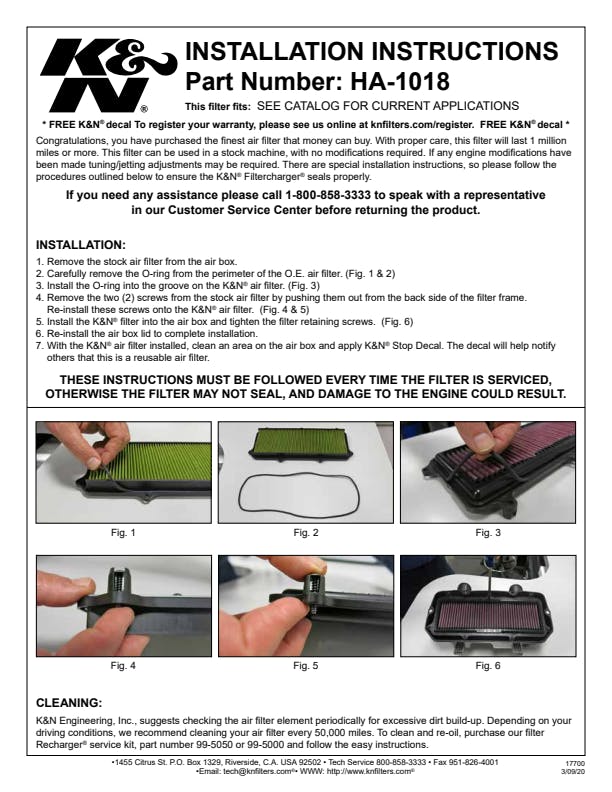 K&N®

INSTALLATION INSTRUCTIONS
Part Number: HA-1018

This filter fits: SEE CATALOG FOR CURRENT APPLICATIONS

* FREE K&N® decal To register your warranty, please see us online at knfilters.com/register. FREE K&N® decal *

Congratulations, you have purchased the finest air filter that money can buy. With proper care, this filter will last 1 million miles or more. This filter can be used in a stock machine, with no modifications required. If any engine modifications have been made tuning/jetting adjustments may be required. There are special installation instructions, so please follow the procedures outlined below to ensure the K&N® Filtercharger® seals properly.

If you need any assistance please call 1-800-858-3333 to speak with a representative in our Customer Service Center before returning the product.

INSTALLATION:
1. Remove the stock air filter from the air box.
2. Carefully remove the O-ring from the perimeter of the O.E. air filter. (Fig. 1 & 2)
3. Install the O-ring into the groove on the K&N® air filter. (Fig. 3)
4. Remove the two (2) screws from the stock air filter by pushing them out from the back side of the filter frame. Re-install these screws onto the K&N® air filter. (Fig. 4 & 5)
5. Install the K&N® filter into the air box and tighten the filter retaining screws. (Fig. 6)
6. Re-install the air box lid to complete installation.
7. With the K&N® air filter installed, clean an area on the air box and apply K&N® Stop Decal. The decal will help notify others that this is a reusable air filter.

THESE INSTRUCTIONS MUST BE FOLLOWED EVERY TIME THE FILTER IS SERVICED, OTHERWISE THE FILTER MAY NOT SEAL, AND DAMAGE TO THE ENGINE COULD RESULT.

Fig. 1

Fig. 2

Fig. 3

Fig. 4

Fig. 5

Fig. 6

CLEANING:
K&N Engineering, Inc., suggests checking the air filter element periodically for excessive dirt build-up. Depending on your driving conditions, we recommend cleaning your air filter every 50,000 miles. To clean and re-oil, purchase our filter Recharger® service kit, part number 99-5050 or 99-5000 and follow the easy instructions.

•1455 Citrus St. P.O. Box 1329, Riverside, C.A. USA 92502 • Tech Service 800-858-3333 • Fax 951-826-4001
•Email: tech@knfilters.com®• WWW: http://www.knfilters.com®

17700
3/09/20