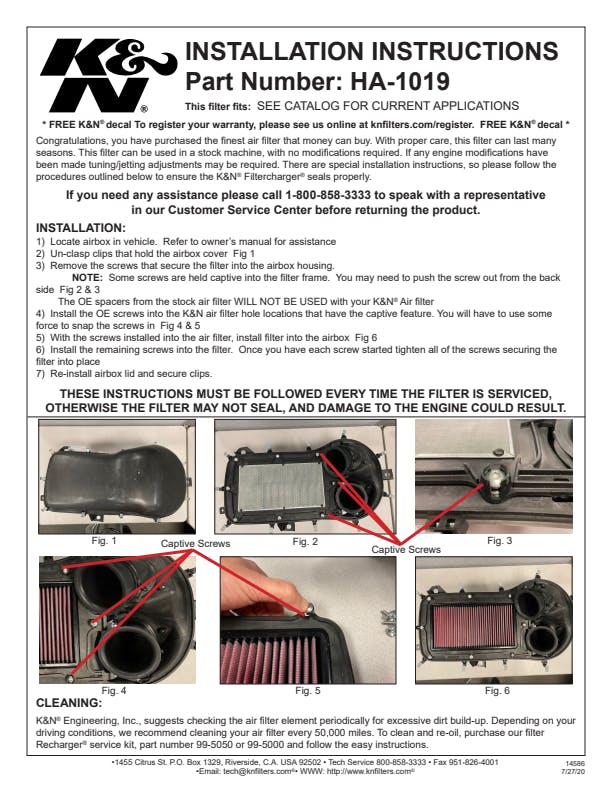 K&N®

INSTALLATION INSTRUCTIONS
Part Number: HA-1019

This filter fits: SEE CATALOG FOR CURRENT APPLICATIONS

* FREE K&N® decal To register your warranty, please see us online at knfilters.com/register. FREE K&N® decal *

Congratulations, you have purchased the finest air filter that money can buy. With proper care, this filter can last many seasons. This filter can be used in a stock machine, with no modifications required. If any engine modifications have been made tuning/jetting adjustments may be required. There are special installation instructions, so please follow the procedures outlined below to ensure the K&N® Filtercharger® seals properly.

If you need any assistance please call 1-800-858-3333 to speak with a representative in our Customer Service Center before returning the product.

INSTALLATION:
1) Locate airbox in vehicle. Refer to owner's manual for assistance
2) Un-clasp clips that hold the airbox cover Fig 1
3) Remove the screws that secure the filter into the airbox housing.
NOTE: Some screws are held captive into the filter frame. You may need to push the screw out from the back side Fig 2 & 3
The OE spacers from the stock air filter WILL NOT BE USED with your K&N® Air filter
4) Install the OE screws into the K&N air filter hole locations that have the captive feature. You will have to use some force to snap the screws in Fig 4 & 5
5) With the screws installed into the air filter, install filter into the airbox Fig 6
6) Install the remaining screws into the filter. Once you have each screw started tighten all of the screws securing the filter into place
7) Re-install airbox lid and secure clips.

THESE INSTRUCTIONS MUST BE FOLLOWED EVERY TIME THE FILTER IS SERVICED, OTHERWISE THE FILTER MAY NOT SEAL, AND DAMAGE TO THE ENGINE COULD RESULT.

Fig. 1
Captive Screws
Fig. 2
Captive Screws
Fig. 3
Fig. 4
Fig. 5
Fig. 6

CLEANING:
K&N® Engineering, Inc., suggests checking the air filter element periodically for excessive dirt build-up. Depending on your driving conditions, we recommend cleaning your air filter every 50,000 miles. To clean and re-oil, purchase our filter Recharger® service kit, part number 99-5050 or 99-5000 and follow the easy instructions.

•1455 Citrus St. P.O. Box 1329, Riverside, C.A. USA 92502 • Tech Service 800-858-3333 • Fax 951-826-4001
•Email: tech@knfilters.com®• WWW: http://www.knfilters.com®

14586
7/27/20