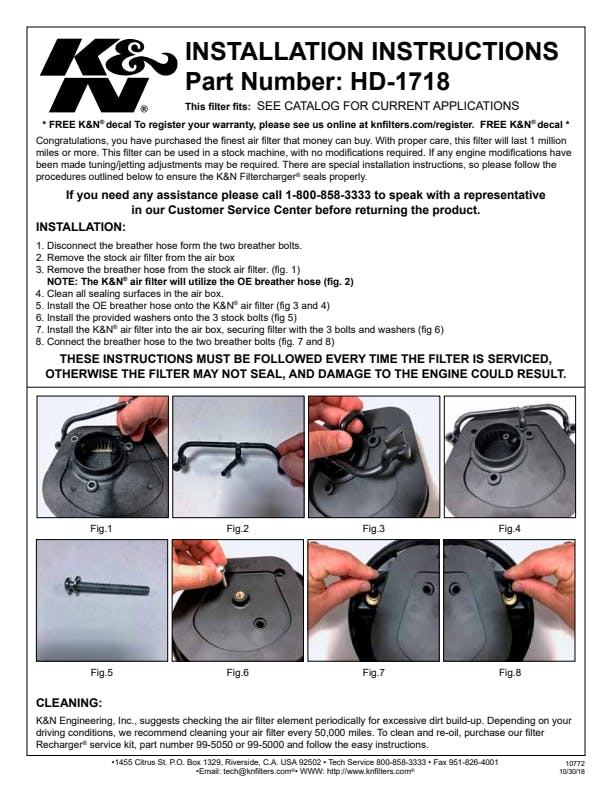 K&N®

INSTALLATION INSTRUCTIONS
Part Number: HD-1718

This filter fits: SEE CATALOG FOR CURRENT APPLICATIONS

* FREE K&N® decal To register your warranty, please see us online at knfilters.com/register. FREE K&N® decal *

Congratulations, you have purchased the finest air filter that money can buy. With proper care, this filter will last 1 million miles or more. This filter can be used in a stock machine, with no modifications required. If any engine modifications have been made tuning/jetting adjustments may be required. There are special installation instructions, so please follow the procedures outlined below to ensure the K&N Filtercharger® seals properly.

If you need any assistance please call 1-800-858-3333 to speak with a representative in our Customer Service Center before returning the product.

INSTALLATION:

1. Disconnect the breather hose form the two breather bolts.
2. Remove the stock air filter from the air box
3. Remove the breather hose from the stock air filter. (fig. 1)
NOTE: The K&N® air filter will utilize the OE breather hose (fig. 2)
4. Clean all sealing surfaces in the air box.
5. Install the OE breather hose onto the K&N® air filter (fig 3 and 4)
6. Install the provided washers onto the 3 stock bolts (fig 5)
7. Install the K&N® air filter into the air box, securing filter with the 3 bolts and washers (fig 6)
8. Connect the breather hose to the two breather bolts (fig. 7 and 8)

THESE INSTRUCTIONS MUST BE FOLLOWED EVERY TIME THE FILTER IS SERVICED, OTHERWISE THE FILTER MAY NOT SEAL, AND DAMAGE TO THE ENGINE COULD RESULT.

Fig.1
Fig.2
Fig.3
Fig.4
Fig.5
Fig.6
Fig.7
Fig.8

CLEANING:

K&N Engineering, Inc., suggests checking the air filter element periodically for excessive dirt build-up. Depending on your driving conditions, we recommend cleaning your air filter every 50,000 miles. To clean and re-oil, purchase our filter Recharger® service kit, part number 99-5050 or 99-5000 and follow the easy instructions.

•1455 Citrus St. P.O. Box 1329, Riverside, C.A. USA 92502 • Tech Service 800-858-3333 • Fax 951-826-4001
•Email: tech@knfilters.com®• WWW: http://www.knfilters.com®

10772
10/30/18