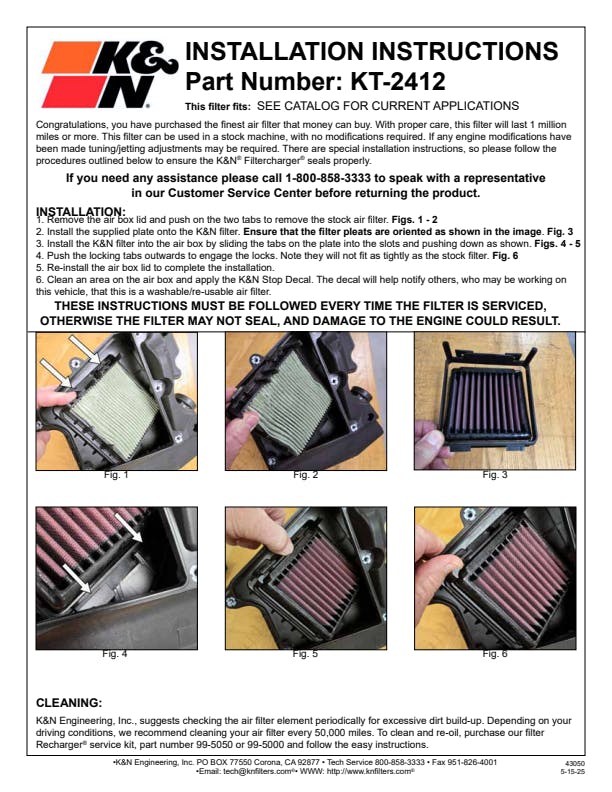 K&N

INSTALLATION INSTRUCTIONS
Part Number: KT-2412

This filter fits: SEE CATALOG FOR CURRENT APPLICATIONS

Congratulations, you have purchased the finest air filter that money can buy. With proper care, this filter will last 1 million miles or more. This filter can be used in a stock machine, with no modifications required. If any engine modifications have been made tuning/jetting adjustments may be required. There are special installation instructions, so please follow the procedures outlined below to ensure the K&N® Filtercharger® seals properly.

If you need any assistance please call 1-800-858-3333 to speak with a representative in our Customer Service Center before returning the product.

INSTALLATION:
1. Remove the air box lid and push on the two tabs to remove the stock air filter. Figs. 1 - 2
2. Install the supplied plate onto the K&N filter. Ensure that the filter pleats are oriented as shown in the image. Fig. 3
3. Install the K&N filter into the air box by sliding the tabs on the plate into the slots and pushing down as shown. Figs. 4 - 5
4. Push the locking tabs outwards to engage the locks. Note they will not fit as tightly as the stock filter. Fig. 6
5. Re-install the air box lid to complete the installation.
6. Clean an area on the air box and apply the K&N Stop Decal. The decal will help notify others, who may be working on this vehicle, that this is a washable/re-usable air filter.

THESE INSTRUCTIONS MUST BE FOLLOWED EVERY TIME THE FILTER IS SERVICED, OTHERWISE THE FILTER MAY NOT SEAL, AND DAMAGE TO THE ENGINE COULD RESULT.

Fig. 1

Fig. 2

Fig. 3

Fig. 4

Fig. 5

Fig. 6

CLEANING:
K&N Engineering, Inc., suggests checking the air filter element periodically for excessive dirt build-up. Depending on your driving conditions, we recommend cleaning your air filter every 50,000 miles. To clean and re-oil, purchase our filter Recharger® service kit, part number 99-5050 or 99-5000 and follow the easy instructions.

•K&N Engineering, Inc. PO BOX 77550 Corona, CA 92877 • Tech Service 800-858-3333 • Fax 951-826-4001
•Email: tech@knfilters.com®• WWW: http://www.knfilters.com®

43050
5-15-25