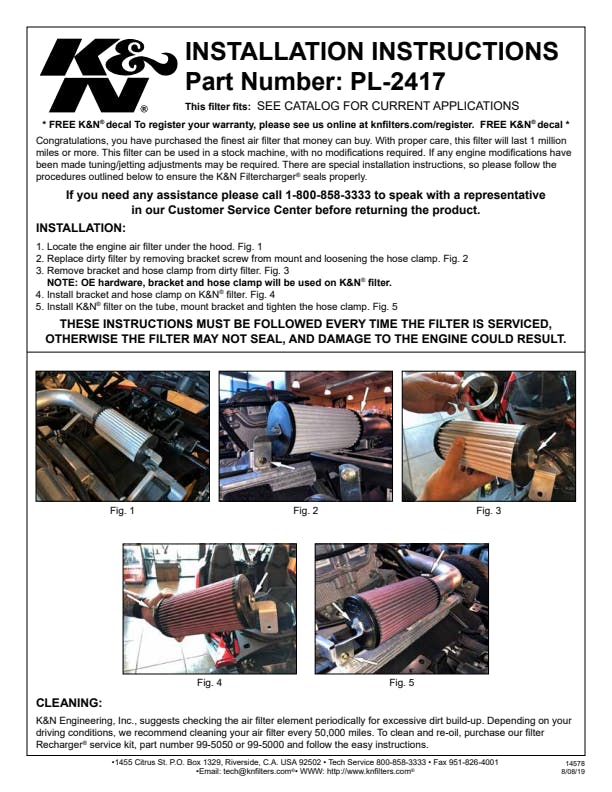 K&N®

INSTALLATION INSTRUCTIONS
Part Number: PL-2417

This filter fits: SEE CATALOG FOR CURRENT APPLICATIONS

* FREE K&N® decal To register your warranty, please see us online at knfilters.com/register. FREE K&N® decal *

Congratulations, you have purchased the finest air filter that money can buy. With proper care, this filter will last 1 million miles or more. This filter can be used in a stock machine, with no modifications required. If any engine modifications have been made tuning/jetting adjustments may be required. There are special installation instructions, so please follow the procedures outlined below to ensure the K&N Filtercharger® seals properly.

If you need any assistance please call 1-800-858-3333 to speak with a representative in our Customer Service Center before returning the product.

INSTALLATION:

1. Locate the engine air filter under the hood. Fig. 1
2. Replace dirty filter by removing bracket screw from mount and loosening the hose clamp. Fig. 2
3. Remove bracket and hose clamp from dirty filter. Fig. 3
NOTE: OE hardware, bracket and hose clamp will be used on K&N® filter.
4. Install bracket and hose clamp on K&N® filter. Fig. 4
5. Install K&N® filter on the tube, mount bracket and tighten the hose clamp. Fig. 5

THESE INSTRUCTIONS MUST BE FOLLOWED EVERY TIME THE FILTER IS SERVICED, OTHERWISE THE FILTER MAY NOT SEAL, AND DAMAGE TO THE ENGINE COULD RESULT.

Fig. 1

Fig. 2

Fig. 3

Fig. 4

Fig. 5

CLEANING:

K&N Engineering, Inc., suggests checking the air filter element periodically for excessive dirt build-up. Depending on your driving conditions, we recommend cleaning your air filter every 50,000 miles. To clean and re-oil, purchase our filter Recharger® service kit, part number 99-5050 or 99-5000 and follow the easy instructions.

•1455 Citrus St. P.O. Box 1329, Riverside, C.A. USA 92502 • Tech Service 800-858-3333 • Fax 951-826-4001
•Email: tech@knfilters.com®• WWW: http://www.knfilters.com®

14578
8/08/19