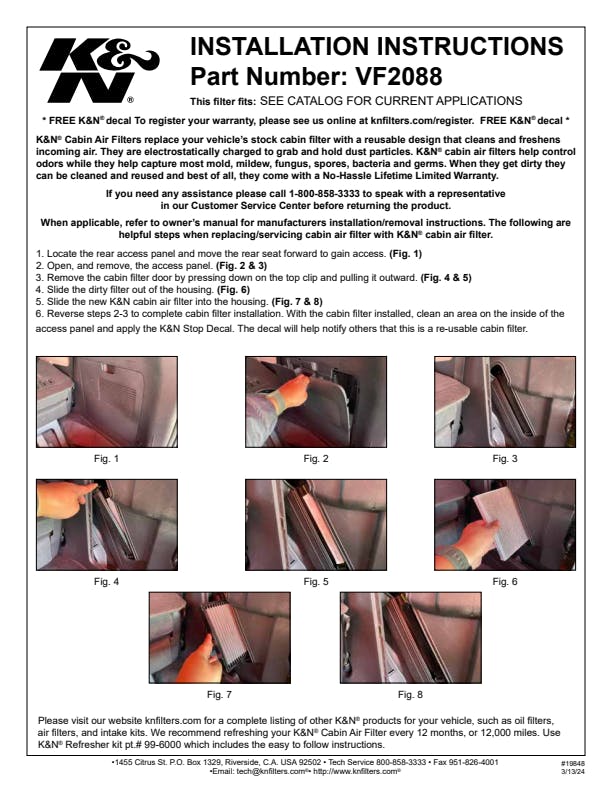 K&N®

INSTALLATION INSTRUCTIONS
Part Number: VF2088

This filter fits: SEE CATALOG FOR CURRENT APPLICATIONS

* FREE K&N® decal To register your warranty, please see us online at knfilters.com/register. FREE K&N® decal *

K&N® Cabin Air Filters replace your vehicle's stock cabin filter with a reusable design that cleans and freshens incoming air. They are electrostatically charged to grab and hold dust particles. K&N® cabin air filters help control odors while they help capture most mold, mildew, fungus, spores, bacteria and germs. When they get dirty they can be cleaned and reused and best of all, they come with a No-Hassle Lifetime Limited Warranty.

If you need any assistance please call 1-800-858-3333 to speak with a representative in our Customer Service Center before returning the product.

When applicable, refer to owner's manual for manufacturers installation/removal instructions. The following are helpful steps when replacing/servicing cabin air filter with K&N® cabin air filter.

1. Locate the rear access panel and move the rear seat forward to gain access. (Fig. 1)
2. Open, and remove, the access panel. (Fig. 2 & 3)
3. Remove the cabin filter door by pressing down on the top clip and pulling it outward. (Fig. 4 & 5)
4. Slide the dirty filter out of the housing. (Fig. 6)
5. Slide the new K&N cabin air filter into the housing. (Fig. 7 & 8)
6. Reverse steps 2-3 to complete cabin filter installation. With the cabin filter installed, clean an area on the inside of the access panel and apply the K&N Stop Decal. The decal will help notify others that this is a re-usable cabin filter.

Fig. 1

Fig. 2

Fig. 3

Fig. 4

Fig. 5

Fig. 6

Fig. 7

Fig. 8

Please visit our website knfilters.com for a complete listing of other K&N® products for your vehicle, such as oil filters, air filters, and intake kits. We recommend refreshing your K&N® Cabin Air Filter every 12 months, or 12,000 miles. Use K&N® Refresher kit pt.# 99-6000 which includes the easy to follow instructions.

•1455 Citrus St. P.O. Box 1329, Riverside, C.A. USA 92502 • Tech Service 800-858-3333 • Fax 951-826-4001
•Email: tech@knfilters.com®• http://www.knfilters.com®

#19848
3/13/24