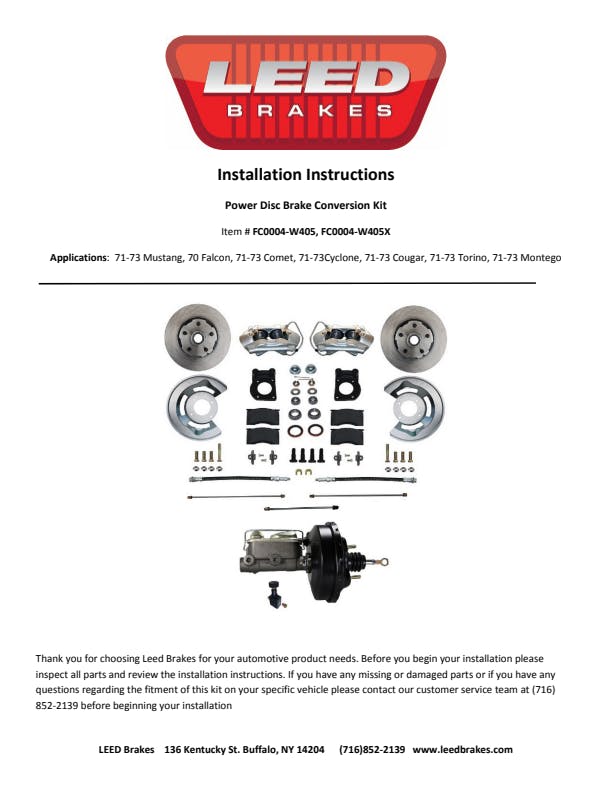 LEED
BRAKES

Installation Instructions

Power Disc Brake Conversion Kit

Item # FC0004-W405, FC0004-W405X

Applications: 71-73 Mustang, 70 Falcon, 71-73 Comet, 71-73Cyclone, 71-73 Cougar, 71-73 Torino, 71-73 Montego

Thank you for choosing Leed Brakes for your automotive product needs. Before you begin your installation please inspect all parts and review the installation instructions. If you have any missing or damaged parts or if you have any questions regarding the fitment of this kit on your specific vehicle please contact our customer service team at (716) 852-2139 before beginning your installation

LEED Brakes 136 Kentucky St. Buffalo, NY 14204 (716)852-2139 www.leedbrakes.com