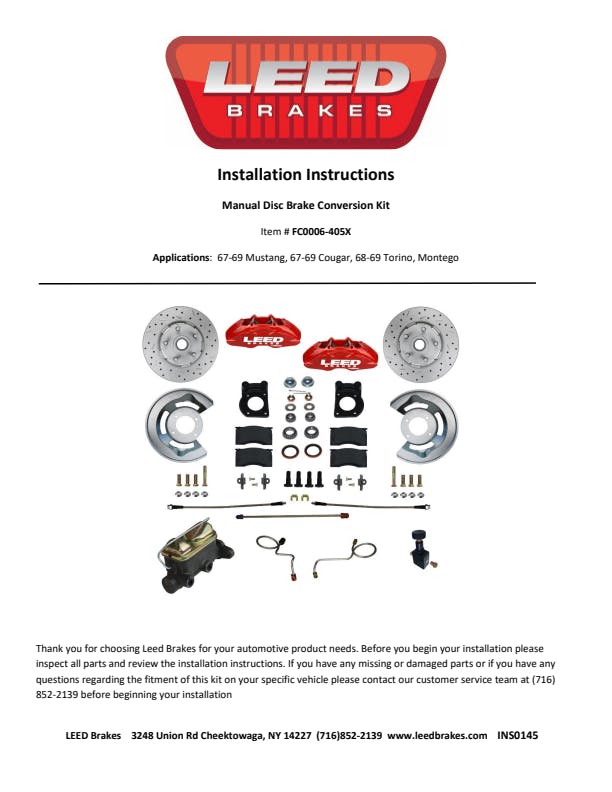 LEED
BRAKES

Installation Instructions

Manual Disc Brake Conversion Kit

Item # FC0006-405X

Applications: 67-69 Mustang, 67-69 Cougar, 68-69 Torino, Montego

LEED

LEED

Thank you for choosing Leed Brakes for your automotive product needs. Before you begin your installation please inspect all parts and review the installation instructions. If you have any missing or damaged parts or if you have any questions regarding the fitment of this kit on your specific vehicle please contact our customer service team at (716) 852-2139 before beginning your installation

LEED Brakes 3248 Union Rd Cheektowaga, NY 14227 (716)852-2139 www.leedbrakes.com INS0145