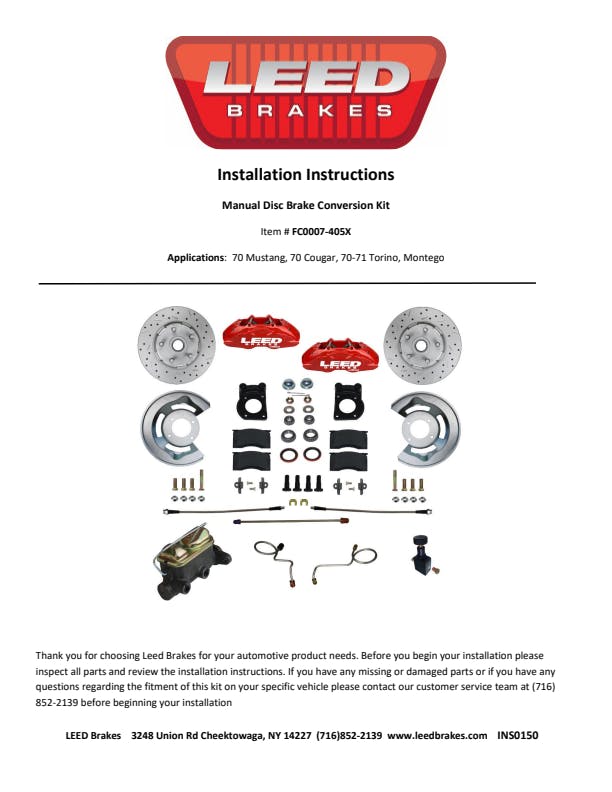 LEED
BRAKES

Installation Instructions

Manual Disc Brake Conversion Kit

Item # FC0007-405X

Applications: 70 Mustang, 70 Cougar, 70-71 Torino, Montego

LEED
LEED

Thank you for choosing Leed Brakes for your automotive product needs. Before you begin your installation please inspect all parts and review the installation instructions. If you have any missing or damaged parts or if you have any questions regarding the fitment of this kit on your specific vehicle please contact our customer service team at (716) 852-2139 before beginning your installation

LEED Brakes 3248 Union Rd Cheektowaga, NY 14227 (716)852-2139 www.leedbrakes.com INS0150