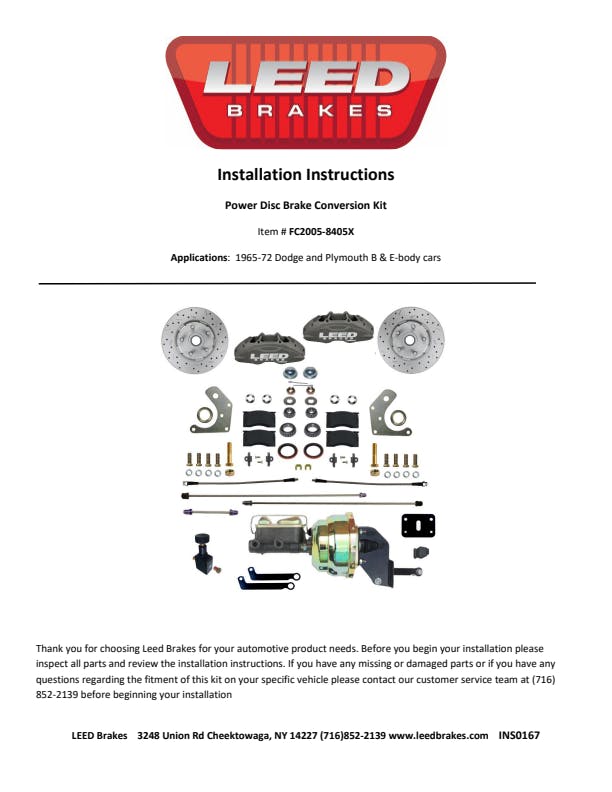 LEED
BRAKES

Installation Instructions

Power Disc Brake Conversion Kit

Item # FC2005-8405X

Applications: 1965-72 Dodge and Plymouth B & E-body cars

LEED

LEED

Thank you for choosing Leed Brakes for your automotive product needs. Before you begin your installation please inspect all parts and review the installation instructions. If you have any missing or damaged parts or if you have any questions regarding the fitment of this kit on your specific vehicle please contact our customer service team at (716) 852-2139 before beginning your installation

LEED Brakes 3248 Union Rd Cheektowaga, NY 14227 (716)852-2139 www.leedbrakes.com INS0167