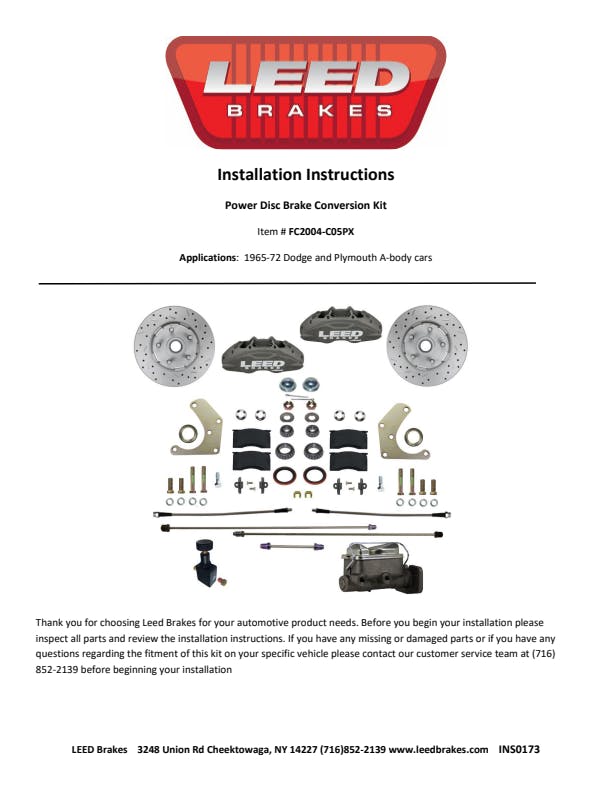 LEED
BRAKES

Installation Instructions

Power Disc Brake Conversion Kit

Item # FC2004-C05PX

Applications: 1965-72 Dodge and Plymouth A-body cars

LEED

LEED

Thank you for choosing Leed Brakes for your automotive product needs. Before you begin your installation please inspect all parts and review the installation instructions. If you have any missing or damaged parts or if you have any questions regarding the fitment of this kit on your specific vehicle please contact our customer service team at (716) 852-2139 before beginning your installation

LEED Brakes 3248 Union Rd Cheektowaga, NY 14227 (716)852-2139 www.leedbrakes.com INS0173