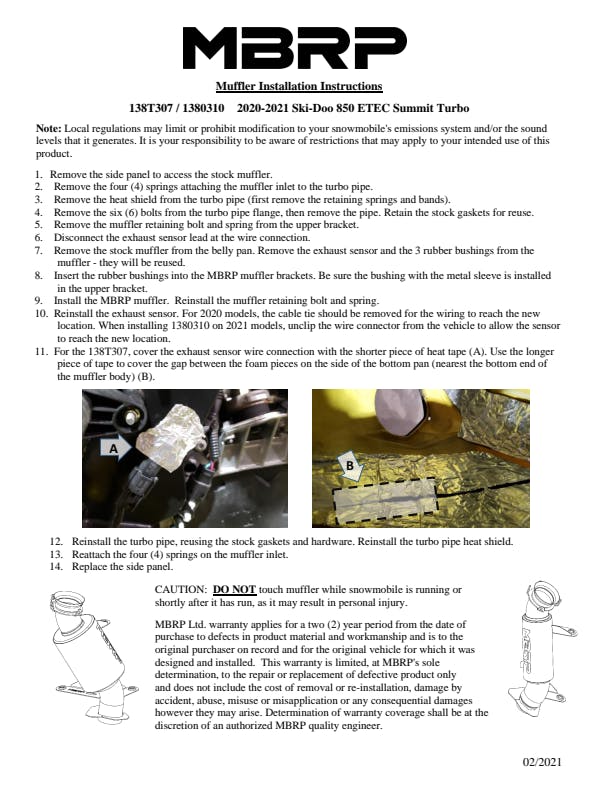 MBRP

Muffler Installation Instructions

138T307 / 1380310 2020-2021 Ski-Doo 850 ETEC Summit Turbo

Note: Local regulations may limit or prohibit modification to your snowmobile's emissions system and/or the sound levels that it generates. It is your responsibility to be aware of restrictions that may apply to your intended use of this product.

1. Remove the side panel to access the stock muffler.
2. Remove the four (4) springs attaching the muffler inlet to the turbo pipe.
3. Remove the heat shield from the turbo pipe (first remove the retaining springs and bands).
4. Remove the six (6) bolts from the turbo pipe flange, then remove the pipe. Retain the stock gaskets for reuse.
5. Remove the muffler retaining bolt and spring from the upper bracket.
6. Disconnect the exhaust sensor lead at the wire connection.
7. Remove the stock muffler from the belly pan. Remove the exhaust sensor and the 3 rubber bushings from the muffler - they will be reused.
8. Insert the rubber bushings into the MBRP muffler brackets. Be sure the bushing with the metal sleeve is installed in the upper bracket.
9. Install the MBRP muffler. Reinstall the muffler retaining bolt and spring.
10. Reinstall the exhaust sensor. For 2020 models, the cable tie should be removed for the wiring to reach the new location. When installing 1380310 on 2021 models, unclip the wire connector from the vehicle to allow the sensor to reach the new location.
11. For the 138T307, cover the exhaust sensor wire connection with the shorter piece of heat tape (A). Use the longer piece of tape to cover the gap between the foam pieces on the side of the bottom pan (nearest the bottom end of the muffler body) (B).

A

B

12. Reinstall the turbo pipe, reusing the stock gaskets and hardware. Reinstall the turbo pipe heat shield.
13. Reattach the four (4) springs on the muffler inlet.
14. Replace the side panel.

CAUTION: DO NOT touch muffler while snowmobile is running or shortly after it has run, as it may result in personal injury.

MBRP Ltd. warranty applies for a two (2) year period from the date of purchase to defects in product material and workmanship and is to the original purchaser on record and for the original vehicle for which it was designed and installed. This warranty is limited, at MBRP's sole determination, to the repair or replacement of defective product only and does not include the cost of removal or re-installation, damage by accident, abuse, misuse or misapplication or any consequential damages however they may arise. Determination of warranty coverage shall be at the discretion of an authorized MBRP quality engineer.

02/2021