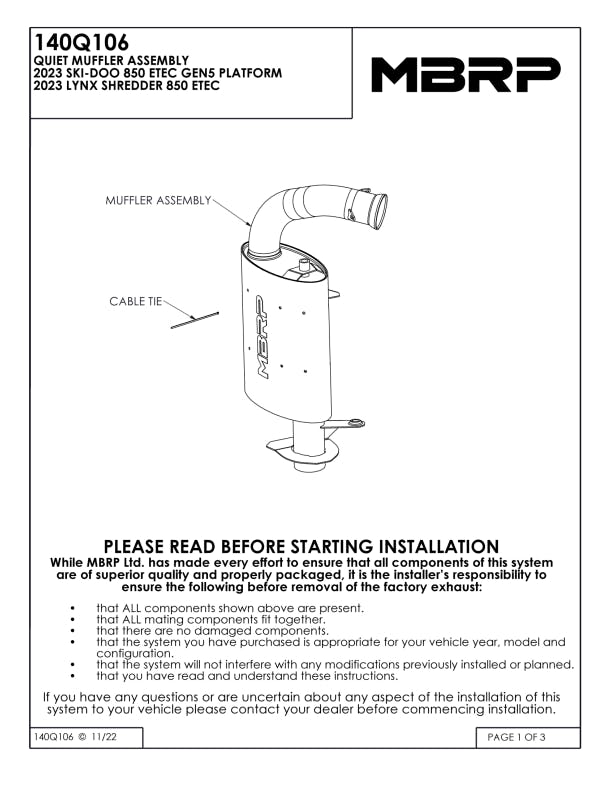 140Q106
QUIET MUFFLER ASSEMBLY
2023 SKI-DOO 850 ETEC GEN5 PLATFORM
2023 LYNX SHREDDER 850 ETEC

MBRP

MUFFLER ASSEMBLY

CABLE TIE

MBRP

PLEASE READ BEFORE STARTING INSTALLATION
While MBRP Ltd. has made every effort to ensure that all components of this system are of superior quality and properly packaged, it is the installer's responsibility to ensure the following before removal of the factory exhaust:

• that ALL components shown above are present.
• that ALL mating components fit together.
• that there are no damaged components.
• that the system you have purchased is appropriate for your vehicle year, model and configuration.
• that the system will not interfere with any modifications previously installed or planned.
• that you have read and understand these instructions.

If you have any questions or are uncertain about any aspect of the installation of this system to your vehicle please contact your dealer before commencing installation.

140Q106 © 11/22

PAGE 1 OF 3