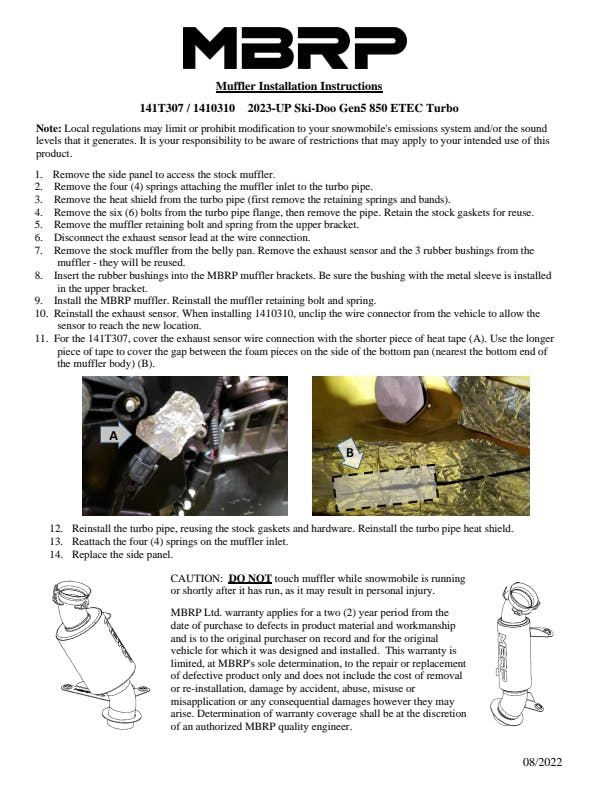 MBRP

Muffler Installation Instructions

141T307 / 1410310 2023-UP Ski-Doo Gen5 850 ETEC Turbo

Note: Local regulations may limit or prohibit modification to your snowmobile's emissions system and/or the sound levels that it generates. It is your responsibility to be aware of restrictions that may apply to your intended use of this product.

1. Remove the side panel to access the stock muffler.
2. Remove the four (4) springs attaching the muffler inlet to the turbo pipe.
3. Remove the heat shield from the turbo pipe (first remove the retaining springs and bands).
4. Remove the six (6) bolts from the turbo pipe flange, then remove the pipe. Retain the stock gaskets for reuse.
5. Remove the muffler retaining bolt and spring from the upper bracket.
6. Disconnect the exhaust sensor lead at the wire connection.
7. Remove the stock muffler from the belly pan. Remove the exhaust sensor and the 3 rubber bushings from the muffler - they will be reused.
8. Insert the rubber bushings into the MBRP muffler brackets. Be sure the bushing with the metal sleeve is installed in the upper bracket.
9. Install the MBRP muffler. Reinstall the muffler retaining bolt and spring.
10. Reinstall the exhaust sensor. When installing 1410310, unclip the wire connector from the vehicle to allow the sensor to reach the new location.
11. For the 141T307, cover the exhaust sensor wire connection with the shorter piece of heat tape (A). Use the longer piece of tape to cover the gap between the foam pieces on the side of the bottom pan (nearest the bottom end of the muffler body) (B).

A

B

12. Reinstall the turbo pipe, reusing the stock gaskets and hardware. Reinstall the turbo pipe heat shield.
13. Reattach the four (4) springs on the muffler inlet.
14. Replace the side panel.

CAUTION: DO NOT touch muffler while snowmobile is running or shortly after it has run, as it may result in personal injury.

MBRP Ltd. warranty applies for a two (2) year period from the date of purchase to defects in product material and workmanship and is to the original purchaser on record and for the original vehicle for which it was designed and installed. This warranty is limited, at MBRP's sole determination, to the repair or replacement of defective product only and does not include the cost of removal or re-installation, damage by accident, abuse, misuse or misapplication or any consequential damages however they may arise. Determination of warranty coverage shall be at the discretion of an authorized MBRP quality engineer.

MBRP

08/2022