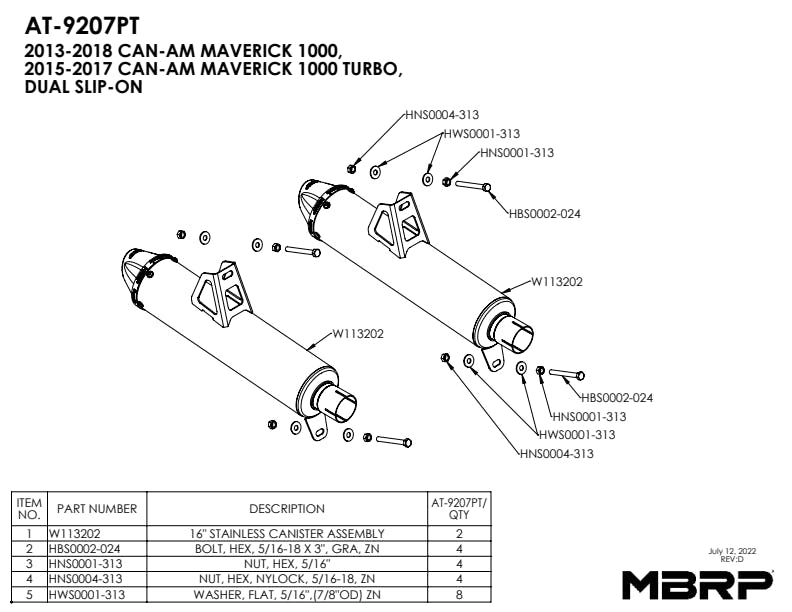 AT-9207PT
2013-2018 CAN-AM MAVERICK 1000,
2015-2017 CAN-AM MAVERICK 1000 TURBO,
DUAL SLIP-ON

HNS0004-313
HWS0001-313
HNS0001-313
HBS0002-024
W113202
W113202
HBS0002-024
HNS0001-313
HWS0001-313
HNS0004-313

| ITEM NO. | PART NUMBER | DESCRIPTION | AT-9207PT/ QTY |
|---|---|---|---|
| 1 | W113202 | 16" STAINLESS CANISTER ASSEMBLY | 2 |
| 2 | HBS0002-024 | BOLT, HEX, 5/16-18 X 3", GRA, ZN | 4 |
| 3 | HNS0001-313 | NUT, HEX, 5/16" | 4 |
| 4 | HNS0004-313 | NUT, HEX, NYLOCK, 5/16-18, ZN | 4 |
| 5 | HWS0001-313 | WASHER, FLAT, 5/16",(7/8"OD) ZN | 8 |

July 12, 2022
REV:D

MBRP