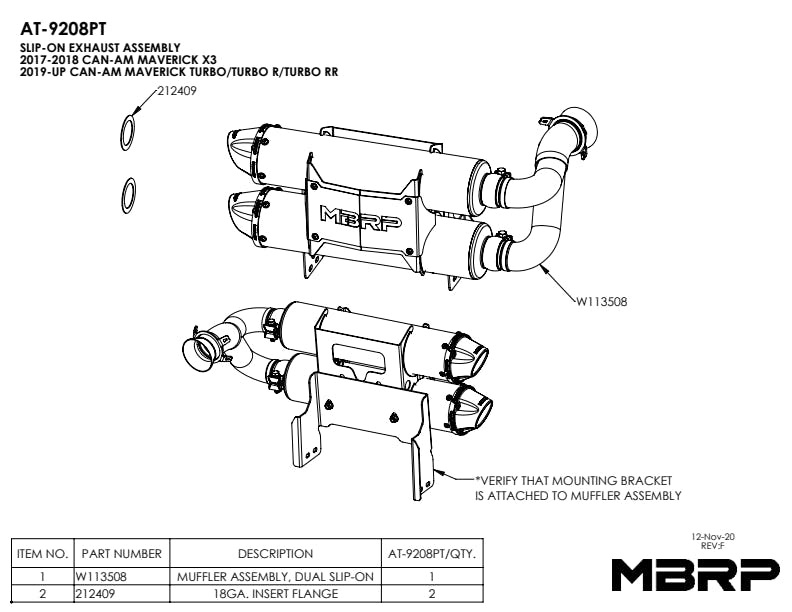 AT-9208PT
SLIP-ON EXHAUST ASSEMBLY
2017-2018 CAN-AM MAVERICK X3
2019-UP CAN-AM MAVERICK TURBO/TURBO R/TURBO RR

212409

MBRP

W113508

*VERIFY THAT MOUNTING BRACKET IS ATTACHED TO MUFFLER ASSEMBLY

| ITEM NO. | PART NUMBER | DESCRIPTION | AT-9208PT/QTY. |
|---|---|---|---|
| 1 | W113508 | MUFFLER ASSEMBLY, DUAL SLIP-ON | 1 |
| 2 | 212409 | 18GA. INSERT FLANGE | 2 |

12-Nov-20
REV:F

MBRP