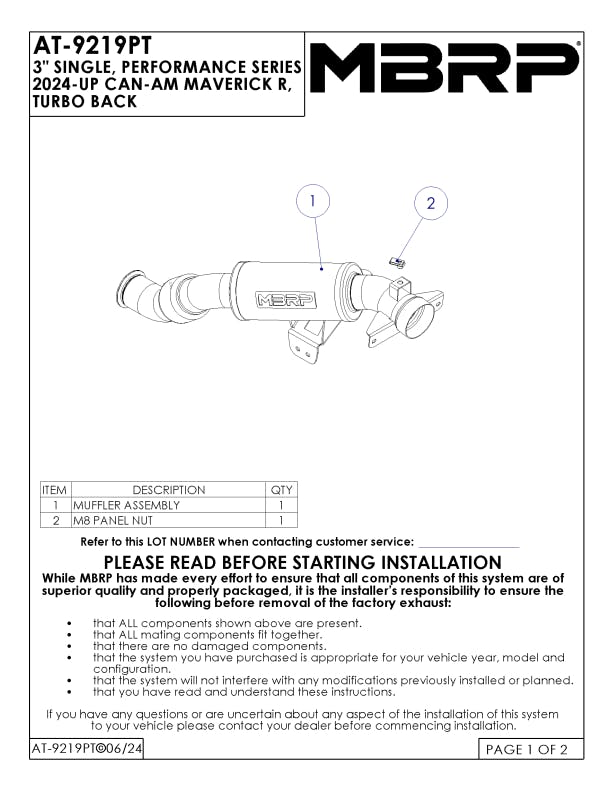 AT-9219PT
3" SINGLE, PERFORMANCE SERIES
2024-UP CAN-AM MAVERICK R, TURBO BACK

MBRP®

1

2

MBRP

| ITEM | DESCRIPTION | QTY |
|---|---|---|
| 1 | MUFFLER ASSEMBLY | 1 |
| 2 | M8 PANEL NUT | 1 |

Refer to this LOT NUMBER when contacting customer service: ________________

PLEASE READ BEFORE STARTING INSTALLATION
While MBRP has made every effort to ensure that all components of this system are of superior quality and properly packaged, it is the installer's responsibility to ensure the following before removal of the factory exhaust:

• that ALL components shown above are present.
• that ALL mating components fit together.
• that there are no damaged components.
• that the system you have purchased is appropriate for your vehicle year, model and configuration.
• that the system will not interfere with any modifications previously installed or planned.
• that you have read and understand these instructions.

If you have any questions or are uncertain about any aspect of the installation of this system to your vehicle please contact your dealer before commencing installation.

AT-9219PT©06/24

PAGE 1 OF 2