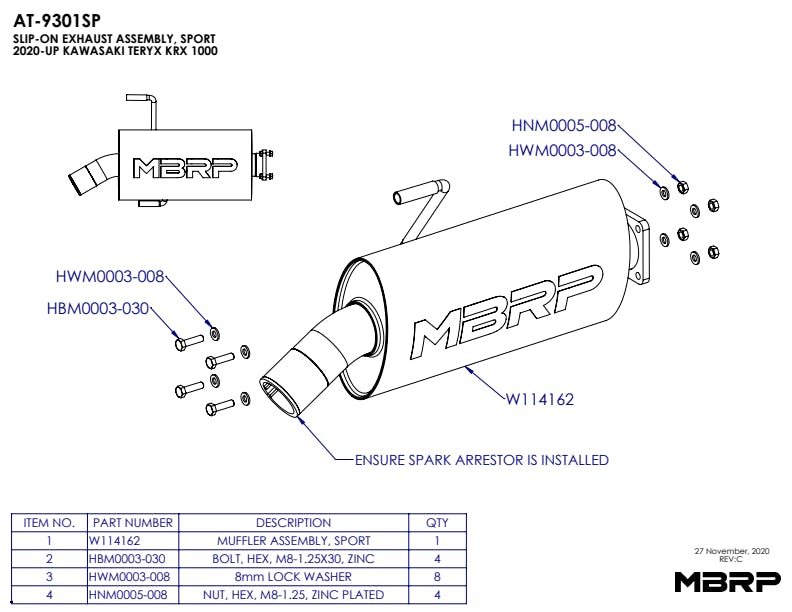 AT-9301SP
SLIP-ON EXHAUST ASSEMBLY, SPORT
2020-UP KAWASAKI TERYX KRX 1000

MBRP

HNM0005-008
HWM0003-008

HWM0003-008
HBM0003-030

MBRP

W114162

ENSURE SPARK ARRESTOR IS INSTALLED

| ITEM NO. | PART NUMBER | DESCRIPTION | QTY |
|---|---|---|---|
| 1 | W114162 | MUFFLER ASSEMBLY, SPORT | 1 |
| 2 | HBM0003-030 | BOLT, HEX, M8-1.25X30, ZINC | 4 |
| 3 | HWM0003-008 | 8mm LOCK WASHER | 8 |
| 4 | HNM0005-008 | NUT, HEX, M8-1.25, ZINC PLATED | 4 |

27 November, 2020
REV:C

MBRP