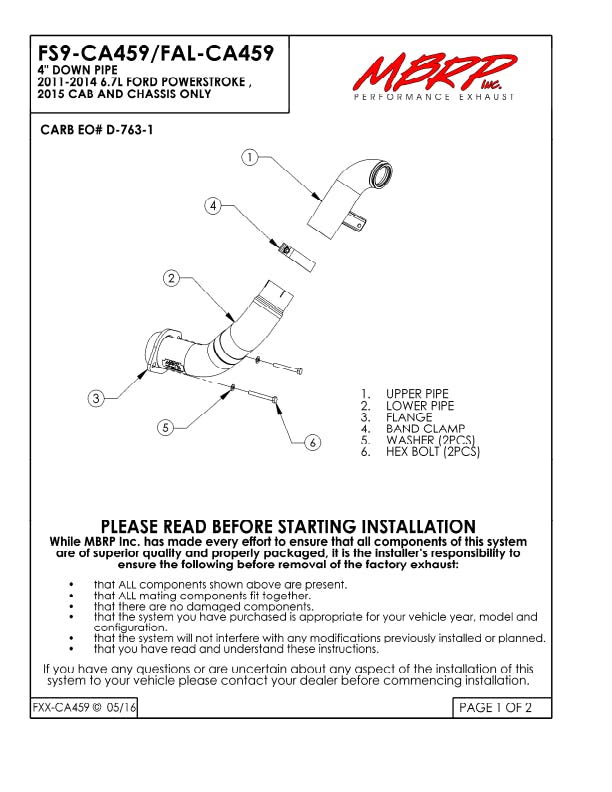 FS9-CA459/FAL-CA459
4" DOWN PIPE
2011-2014 6.7L FORD POWERSTROKE ,
2015 CAB AND CHASSIS ONLY

MBRP Inc.
PERFORMANCE EXHAUST

CARB EO# D-763-1

1
4
2
3
5
6

1. UPPER PIPE
2. LOWER PIPE
3. FLANGE
4. BAND CLAMP
5. WASHER (2PCS)
6. HEX BOLT (2PCS)

PLEASE READ BEFORE STARTING INSTALLATION
While MBRP Inc. has made every effort to ensure that all components of this system are of superior quality and properly packaged, it is the installer's responsibility to ensure the following before removal of the factory exhaust:

• that ALL components shown above are present.
• that ALL mating components fit together.
• that there are no damaged components.
• that the system you have purchased is appropriate for your vehicle year, model and configuration.
• that the system will not interfere with any modifications previously installed or planned.
• that you have read and understand these instructions.

If you have any questions or are uncertain about any aspect of the installation of this system to your vehicle please contact your dealer before commencing installation.

FXX-CA459 © 05/16

PAGE 1 OF 2