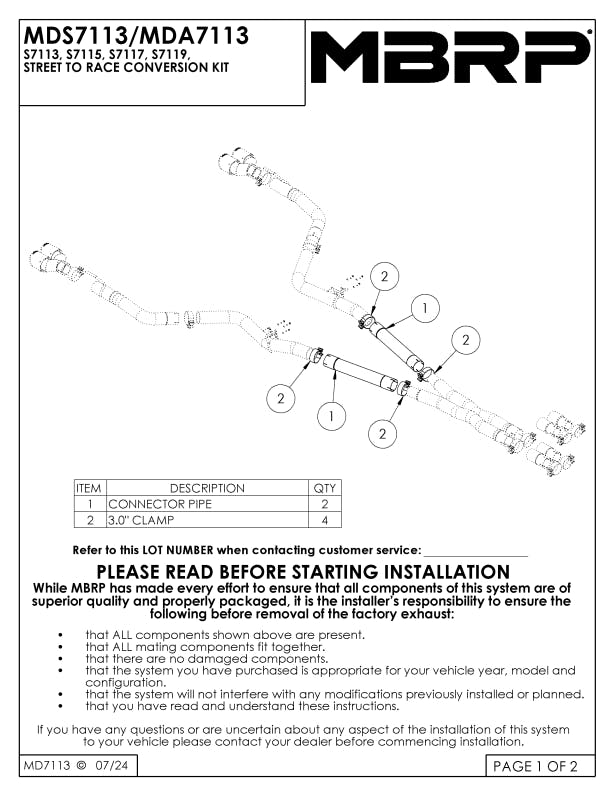 MDS7113/MDA7113
S7113, S7115, S7117, S7119,
STREET TO RACE CONVERSION KIT

MBRP

2
1
2
2
1
2

| ITEM | DESCRIPTION | QTY |
|---|---|---|
| 1 | CONNECTOR PIPE | 2 |
| 2 | 3.0" CLAMP | 4 |

Refer to this LOT NUMBER when contacting customer service: ________________

PLEASE READ BEFORE STARTING INSTALLATION
While MBRP has made every effort to ensure that all components of this system are of superior quality and properly packaged, it is the installer's responsibility to ensure the following before removal of the factory exhaust:

• that ALL components shown above are present.
• that ALL mating components fit together.
• that there are no damaged components.
• that the system you have purchased is appropriate for your vehicle year, model and configuration.
• that the system will not interfere with any modifications previously installed or planned.
• that you have read and understand these instructions.

If you have any questions or are uncertain about any aspect of the installation of this system to your vehicle please contact your dealer before commencing installation.

MD7113 © 07/24

PAGE 1 OF 2