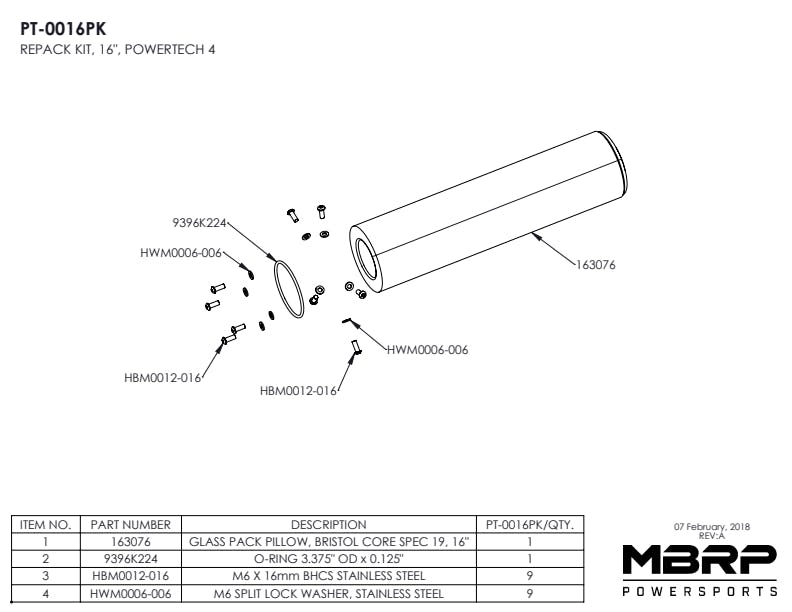 PT-0016PK
REPACK KIT, 16", POWERTECH 4

9396K224
HWM0006-006
163076
HWM0006-006
HBM0012-016
HBM0012-016

| ITEM NO. | PART NUMBER | DESCRIPTION | PT-0016PK/QTY. |
|---|---|---|---|
| 1 | 163076 | GLASS PACK PILLOW, BRISTOL CORE SPEC 19, 16" | 1 |
| 2 | 9396K224 | O-RING 3.375" OD x 0.125" | 1 |
| 3 | HBM0012-016 | M6 X 16mm BHCS STAINLESS STEEL | 9 |
| 4 | HWM0006-006 | M6 SPLIT LOCK WASHER, STAINLESS STEEL | 9 |

07 February, 2018
REV:A

MBRP
POWERSPORTS