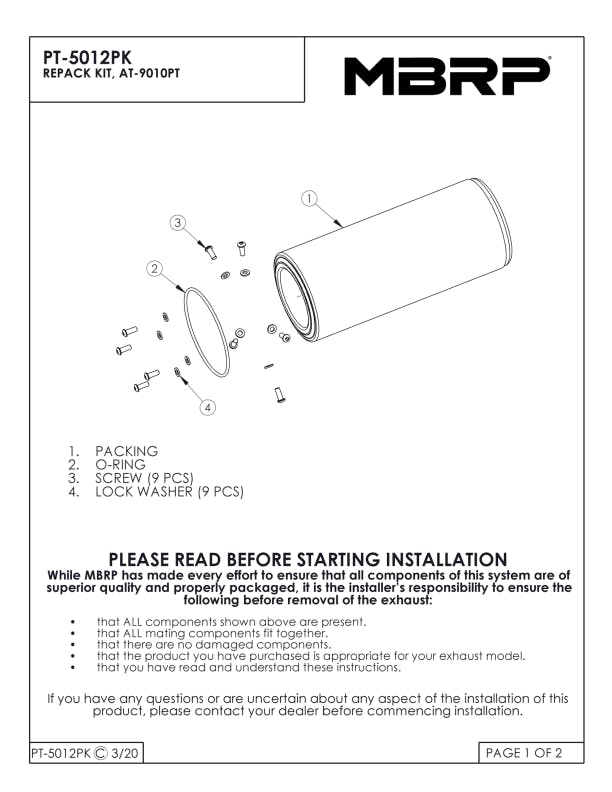 PT-5012PK
REPACK KIT, AT-9010PT

MBRP®

1

3

2

4

1. PACKING
2. O-RING
3. SCREW (9 PCS)
4. LOCK WASHER (9 PCS)

PLEASE READ BEFORE STARTING INSTALLATION
While MBRP has made every effort to ensure that all components of this system are of superior quality and properly packaged, it is the installer's responsibility to ensure the following before removal of the exhaust:

• that ALL components shown above are present.
• that ALL mating components fit together.
• that there are no damaged components.
• that the product you have purchased is appropriate for your exhaust model.
• that you have read and understand these instructions.

If you have any questions or are uncertain about any aspect of the installation of this product, please contact your dealer before commencing installation.

PT-5012PK © 3/20

PAGE 1 OF 2